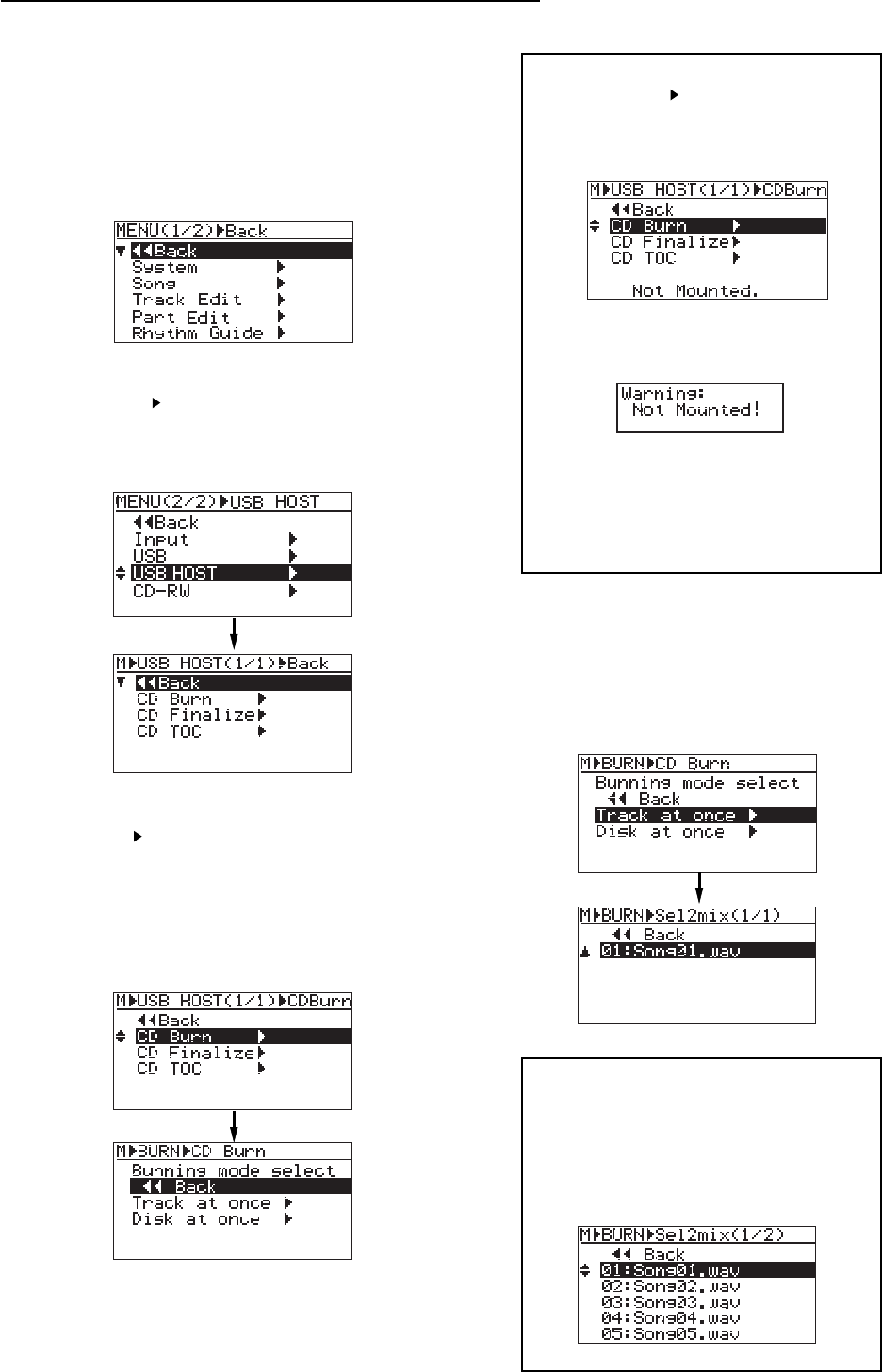 MENU(1/2)▶Back
◀◀Back
System ▶
Song ▶
Track Edit ▶
Part Edit ▶
Rhythm Guide ▶

MENU(2/2)▶USB HOST
◀◀Back
Input ▶
USB ▶
USB HOST ▶
CD-RW ▶

M▶USB HOST(1/1)▶Back
◀◀Back
CD Burn ▶
CD Finalize▶
CD TOC ▶

M▶USB HOST(1/1)▶CDBurn
◀◀Back
CD Burn ▶
CD Finalize▶
CD TOC ▶

M▶BURN▶CD Burn
Bunning mode select
◀◀ Back
Track at once ▶
Disk at once ▶

M▶USB HOST(1/1)▶CDBurn
◀◀Back
CD Burn ▶
CD Finalize▶
CD TOC ▶
Not Mounted.

Warning:
Not Mounted!

M▶BURN▶CD Burn
Bunning mode select
◀◀ Back
Track at once ▶
Disk at once ▶

M▶BURN▶Sel2mix(1/1)
◀◀ Back
01:Song01.wav

M▶BURN▶Sel2mix(1/2)
◀◀ Back
01:Song01.wav
02:Song02.wav
03:Song03.wav
04:Song04.wav
05:Song05.wav