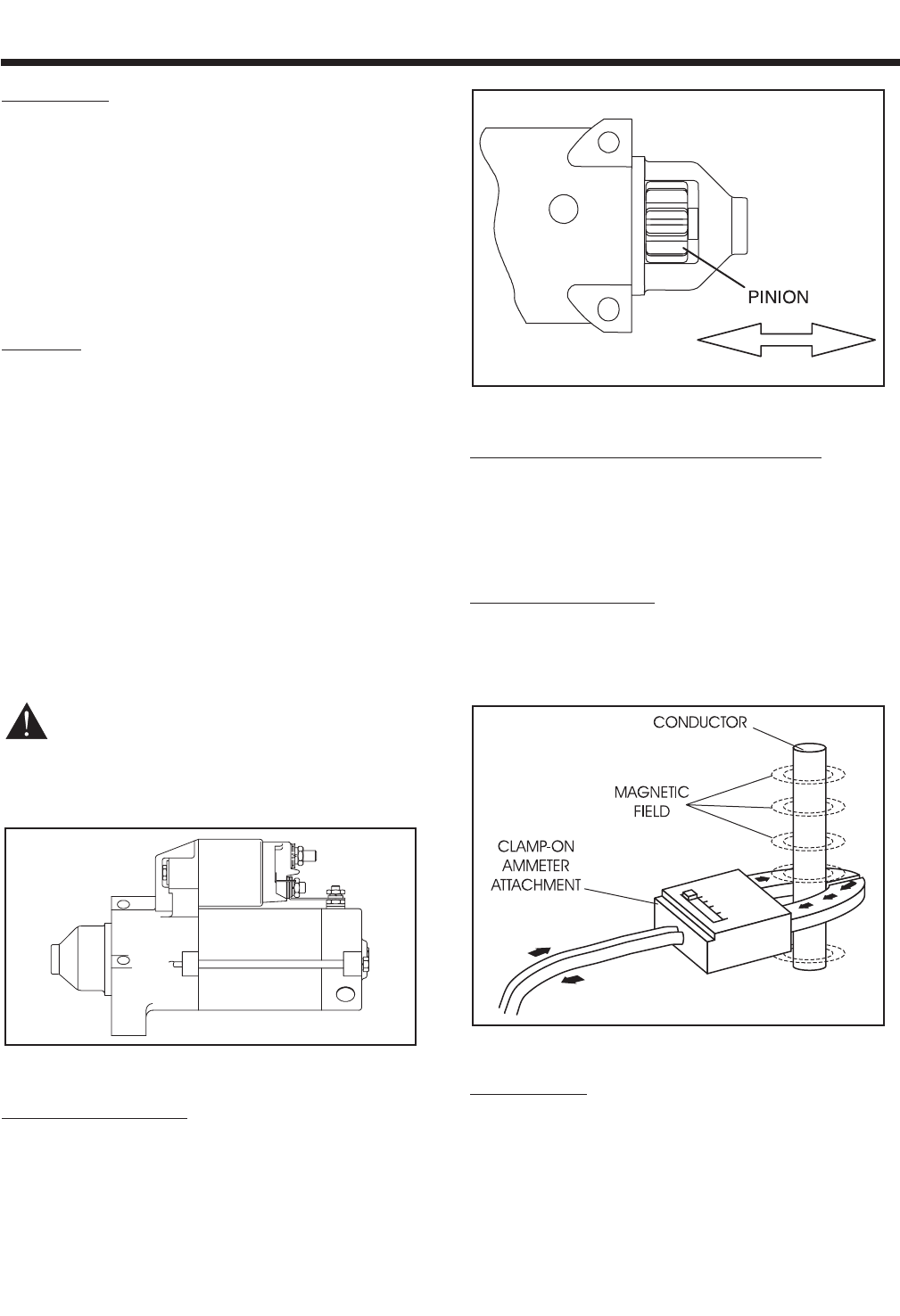 PINION

CONDUCTOR

MAGNETIC FIELD

CLAMP-ON AMMETER ATTACHMENT