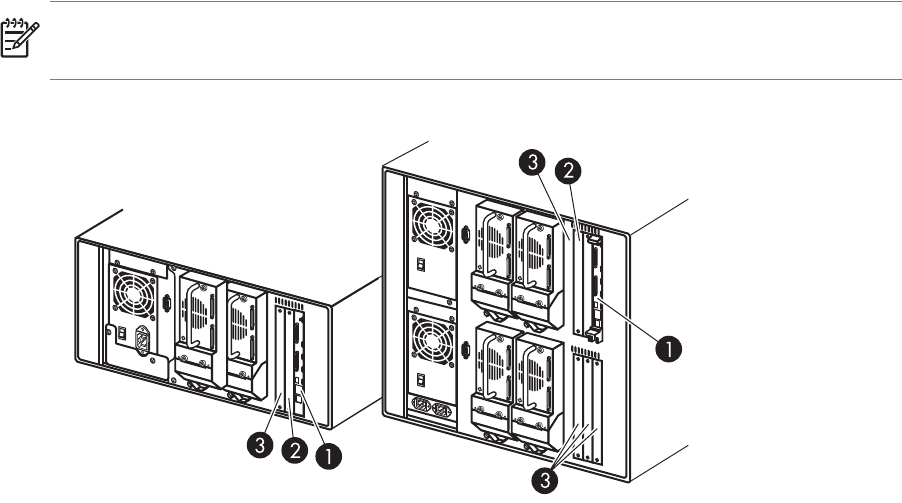 3
2
1
3
2
1
3