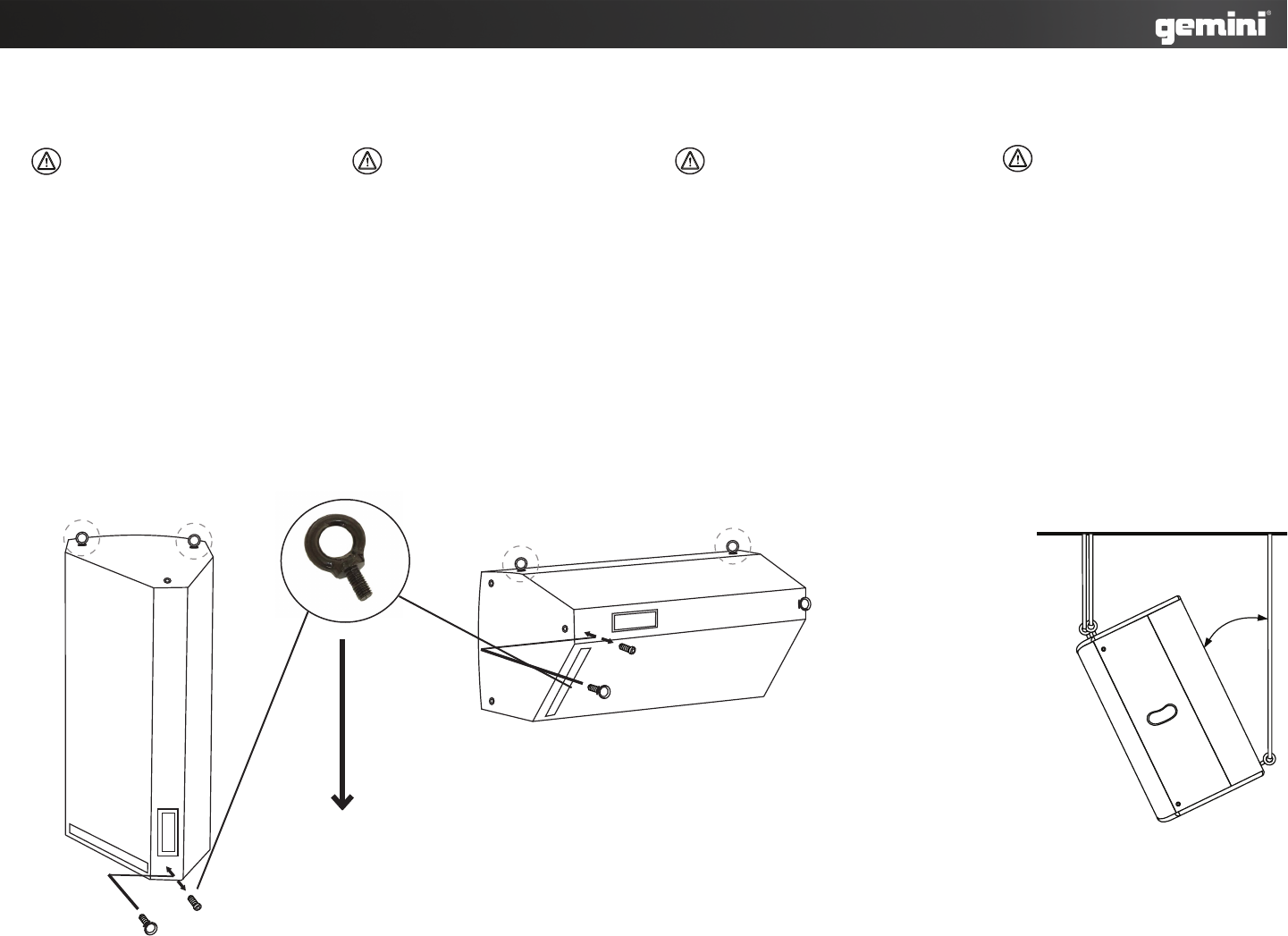 gemini®