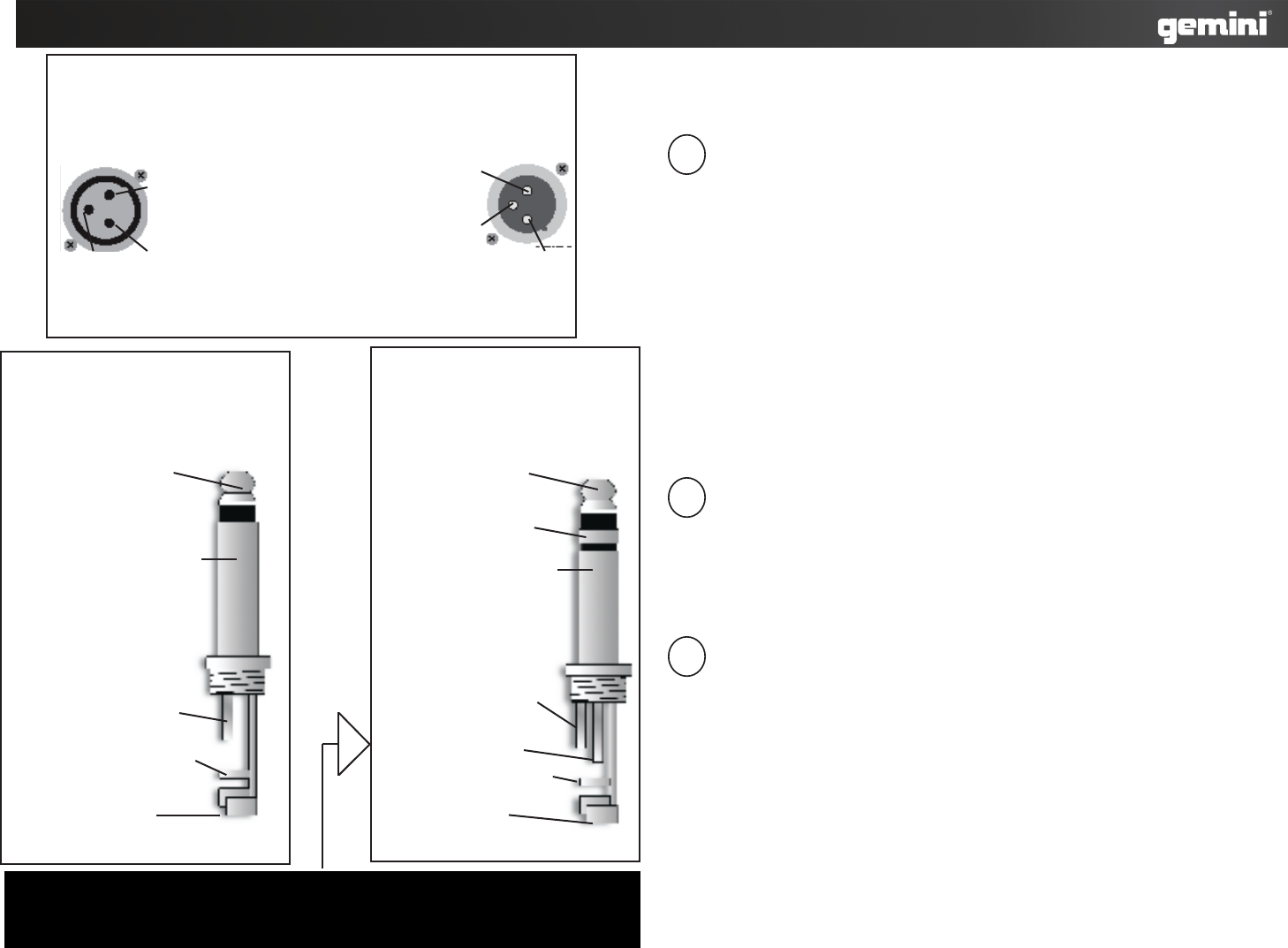 gemini®