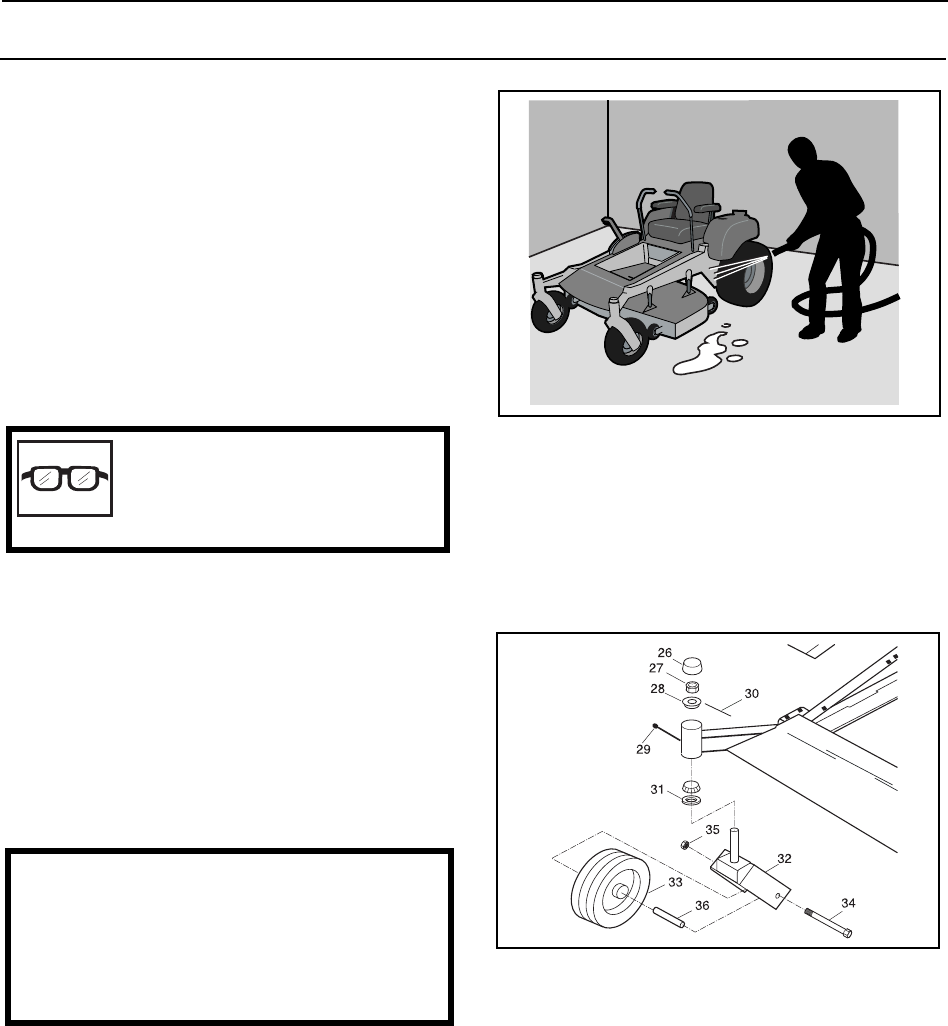 26
27
28
30
29
31
35
32
33
36
34