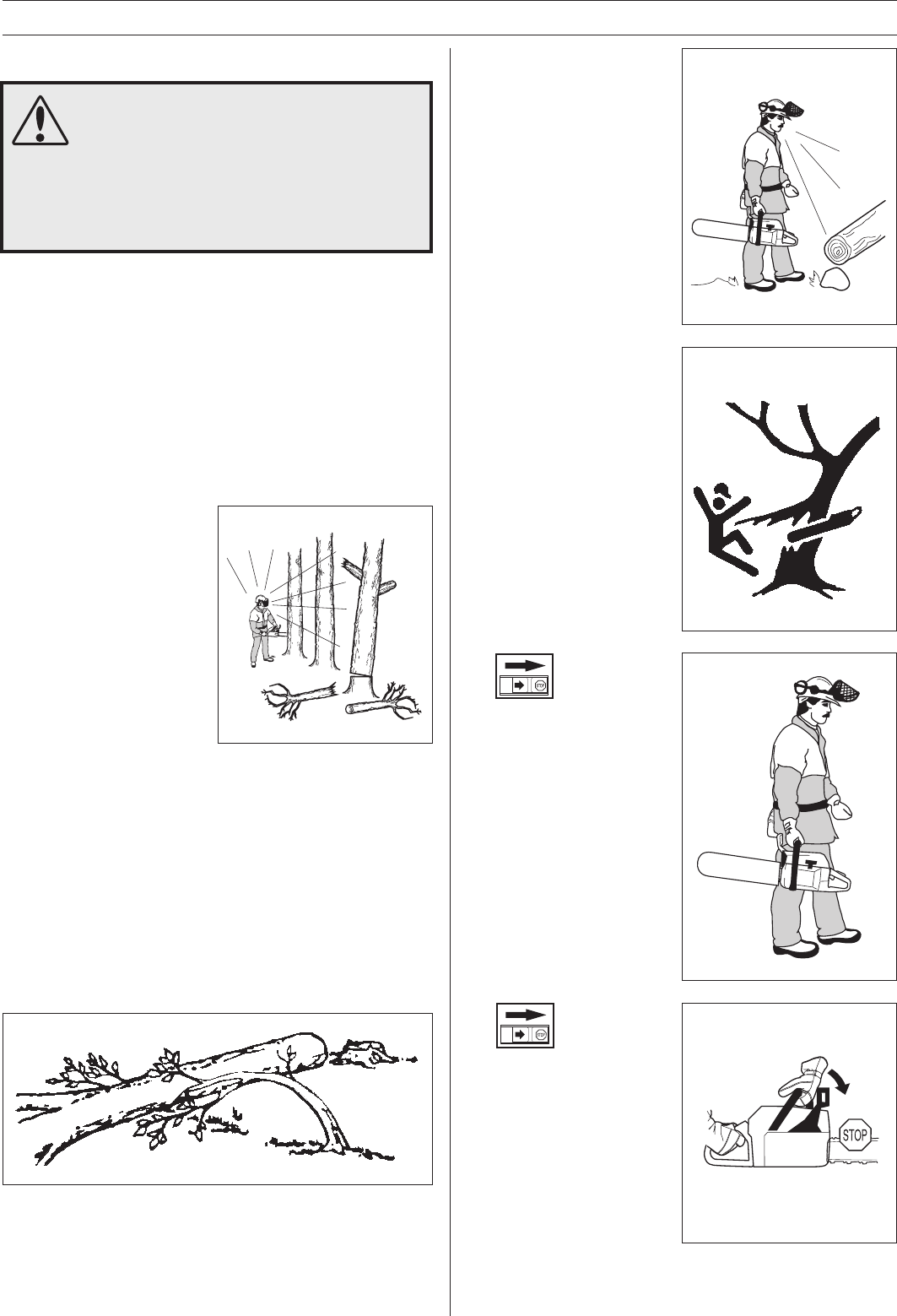 STOP

STOP

STOP