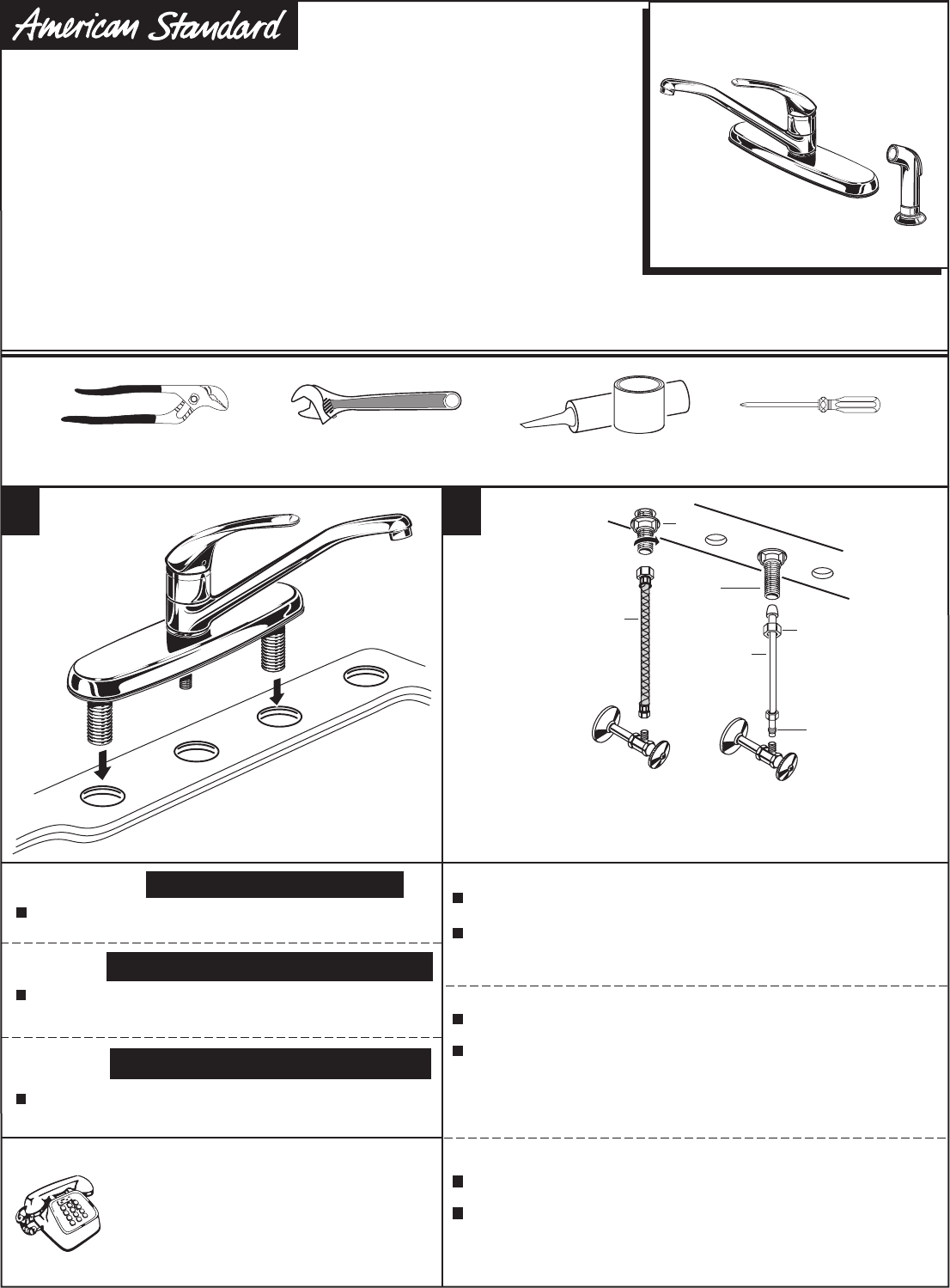 American Standard