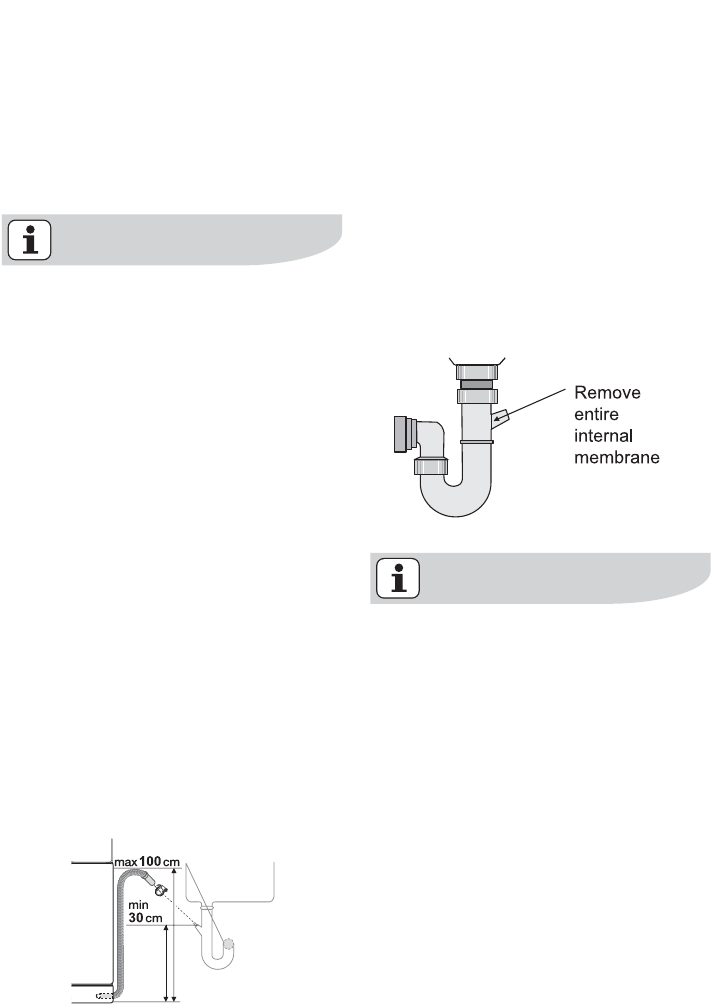 Remove entire internal membrane

max 100 cm

min 30 cm