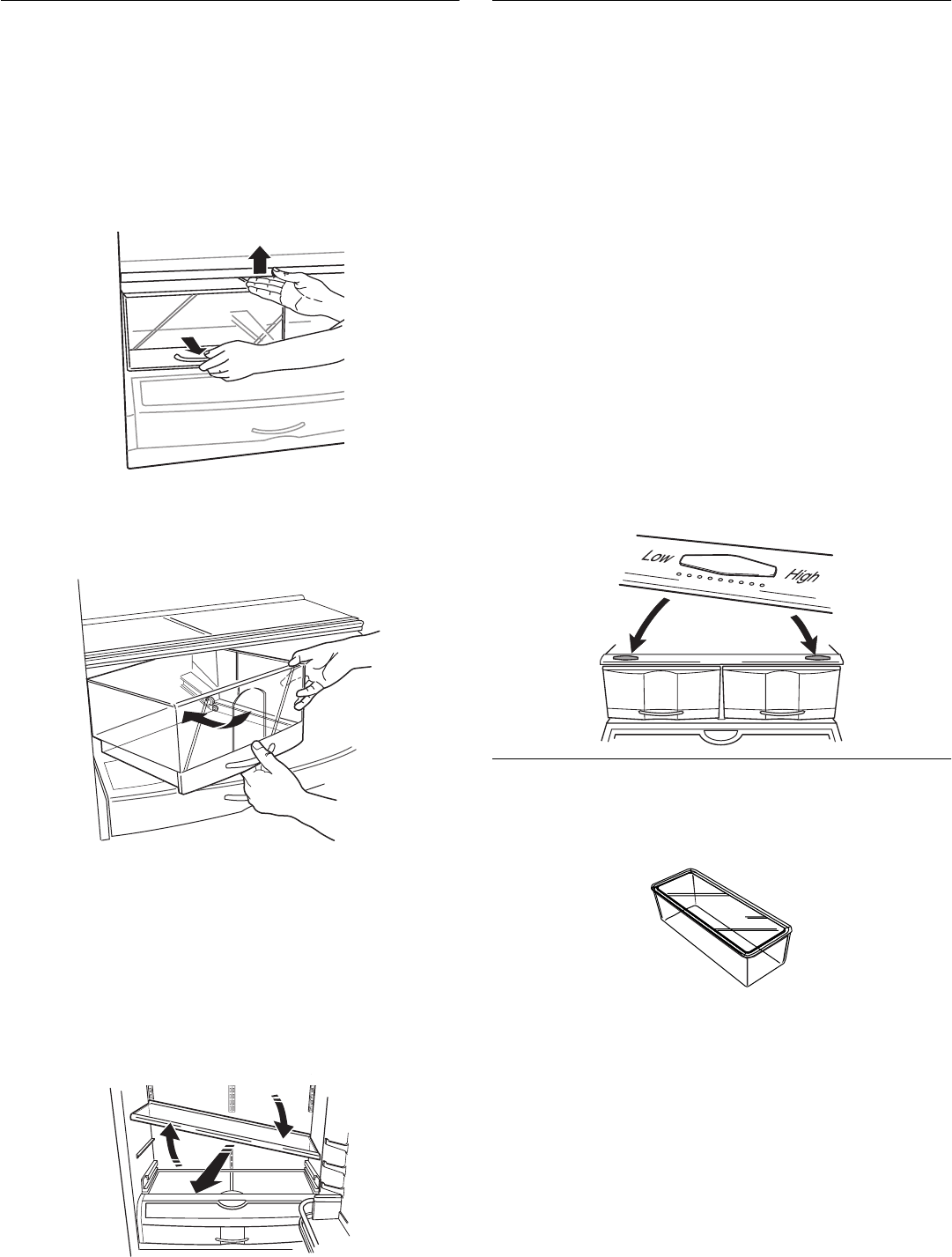 Low

High