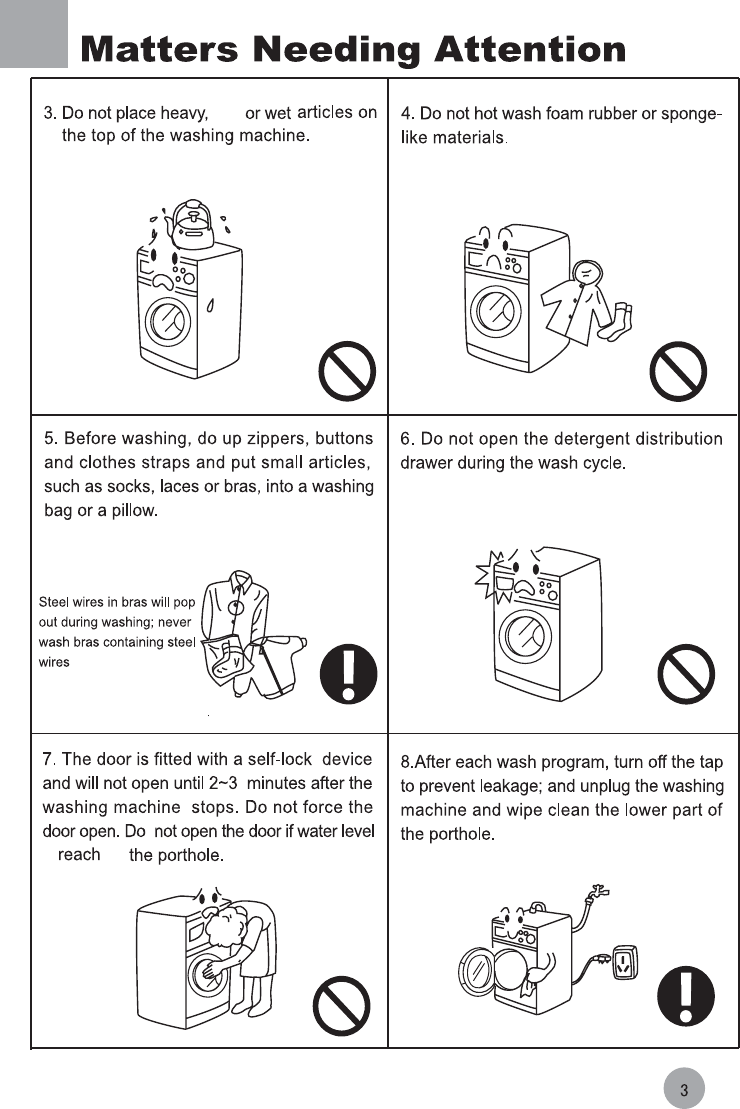 Matters Needing Attention

3. Do not place heavy, or wet articles on the top of the washing machine.

4. Do not hot wash foam rubber or sponge-like materials.

5. Before washing, do up zippers, buttons and clothes straps and put small articles, such as socks, laces or bras, into a washing bag or a pillow.

Steel wires in bras will pop out during washing; never wash bras containing steel wires

6. Do not open the detergent distribution drawer during the wash cycle.

7. The door is fitted with a self-lock device and will not open until 2~3 minutes after the washing machine stops. Do not force the door open. Do not open the door if water level reach the porthole.

8.After each wash program, turn off the tap to prevent leakage; and unplug the washing machine and wipe clean the lower part of the porthole.

3