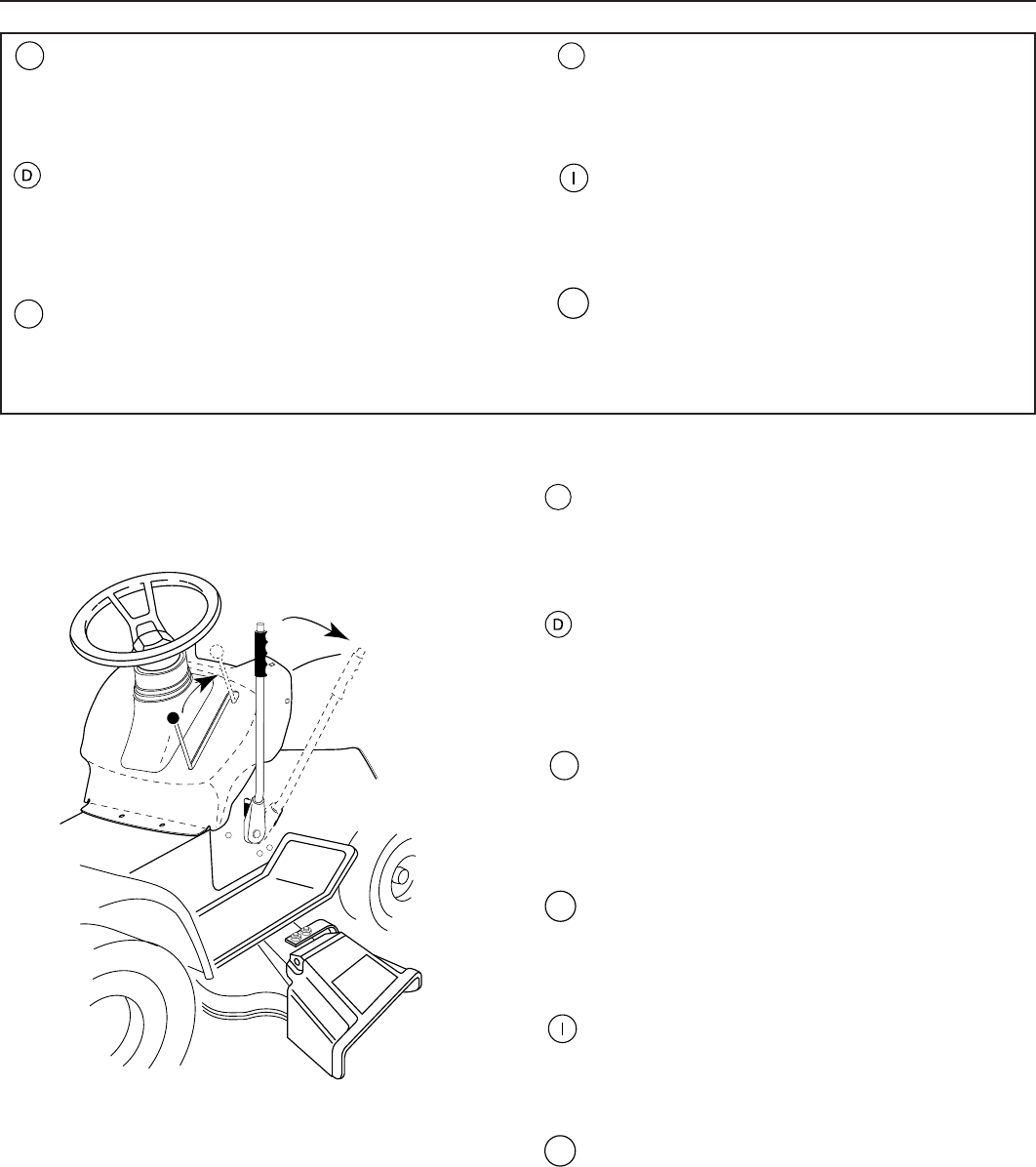 D

I

D

I