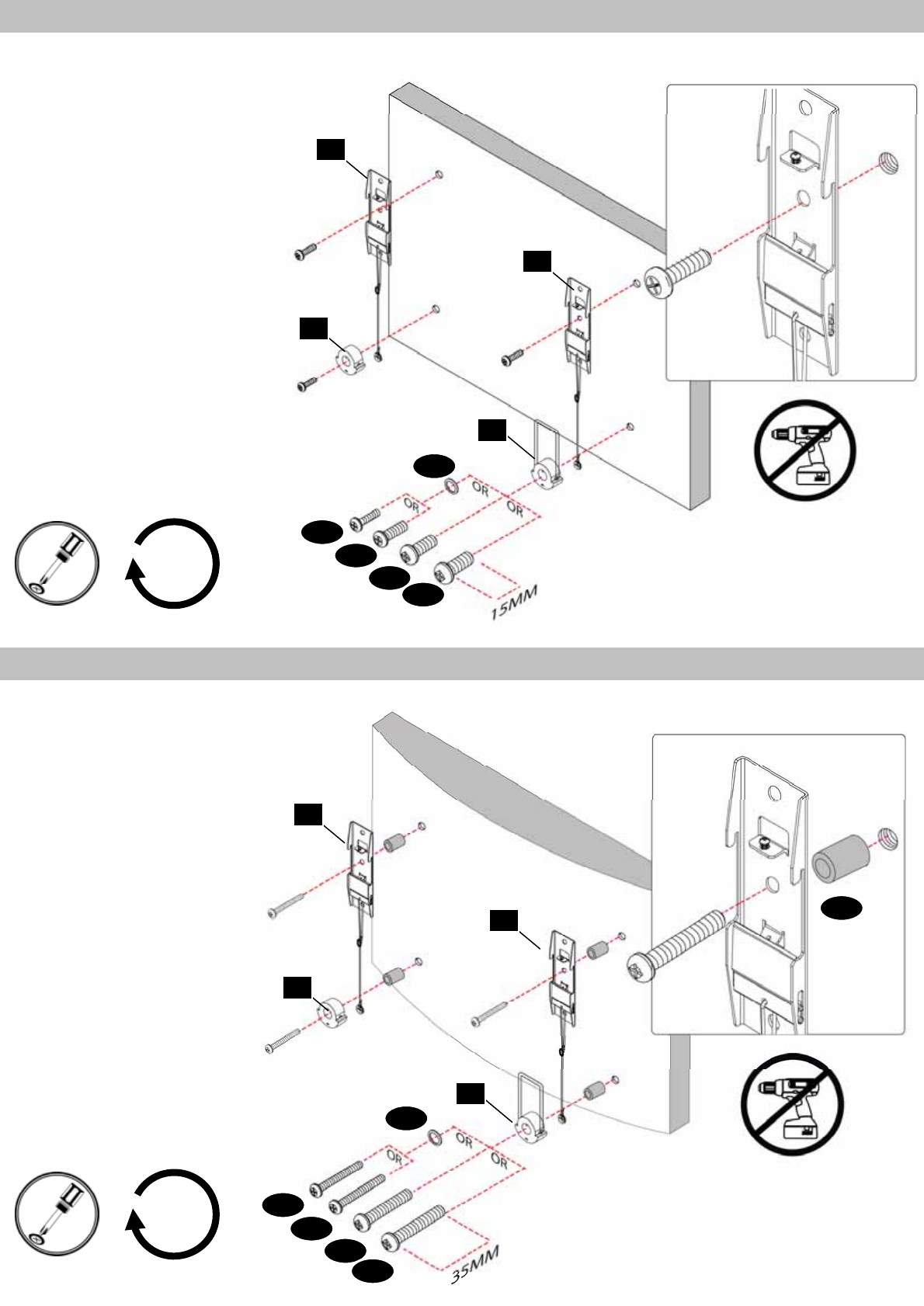 OR
OR
OR
15MM

OR
OR
OR
35MM