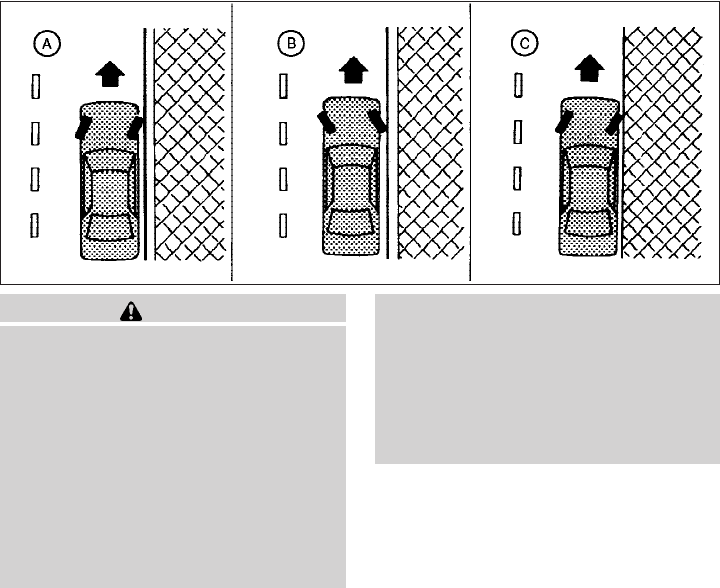 A

B

C