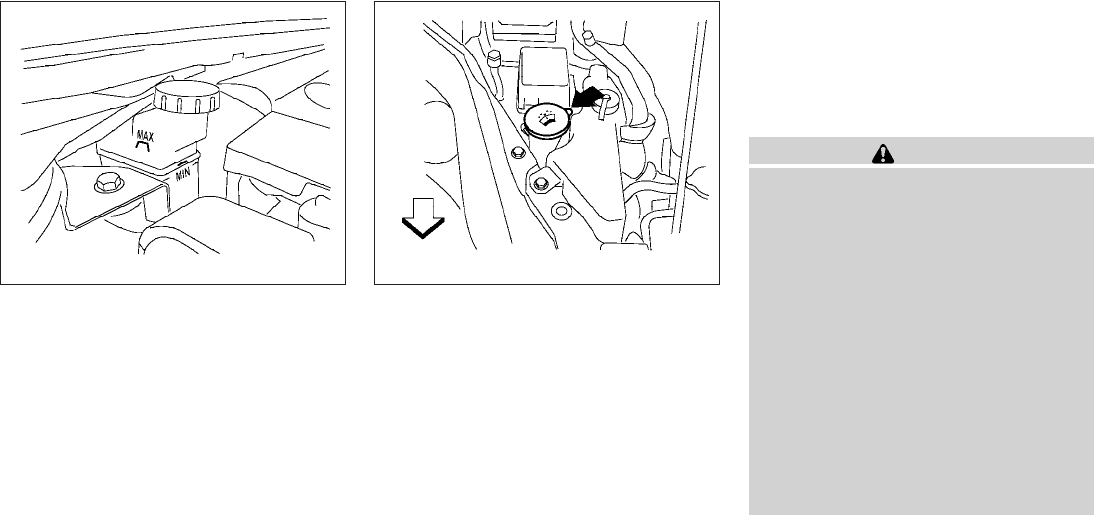 MAX
MIN