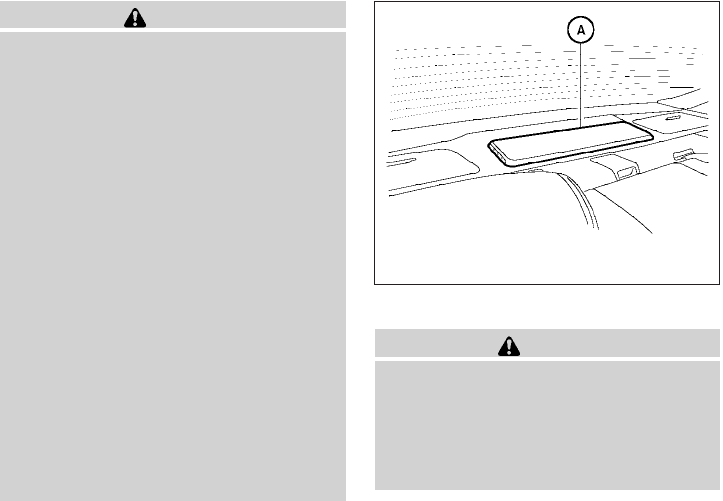 A