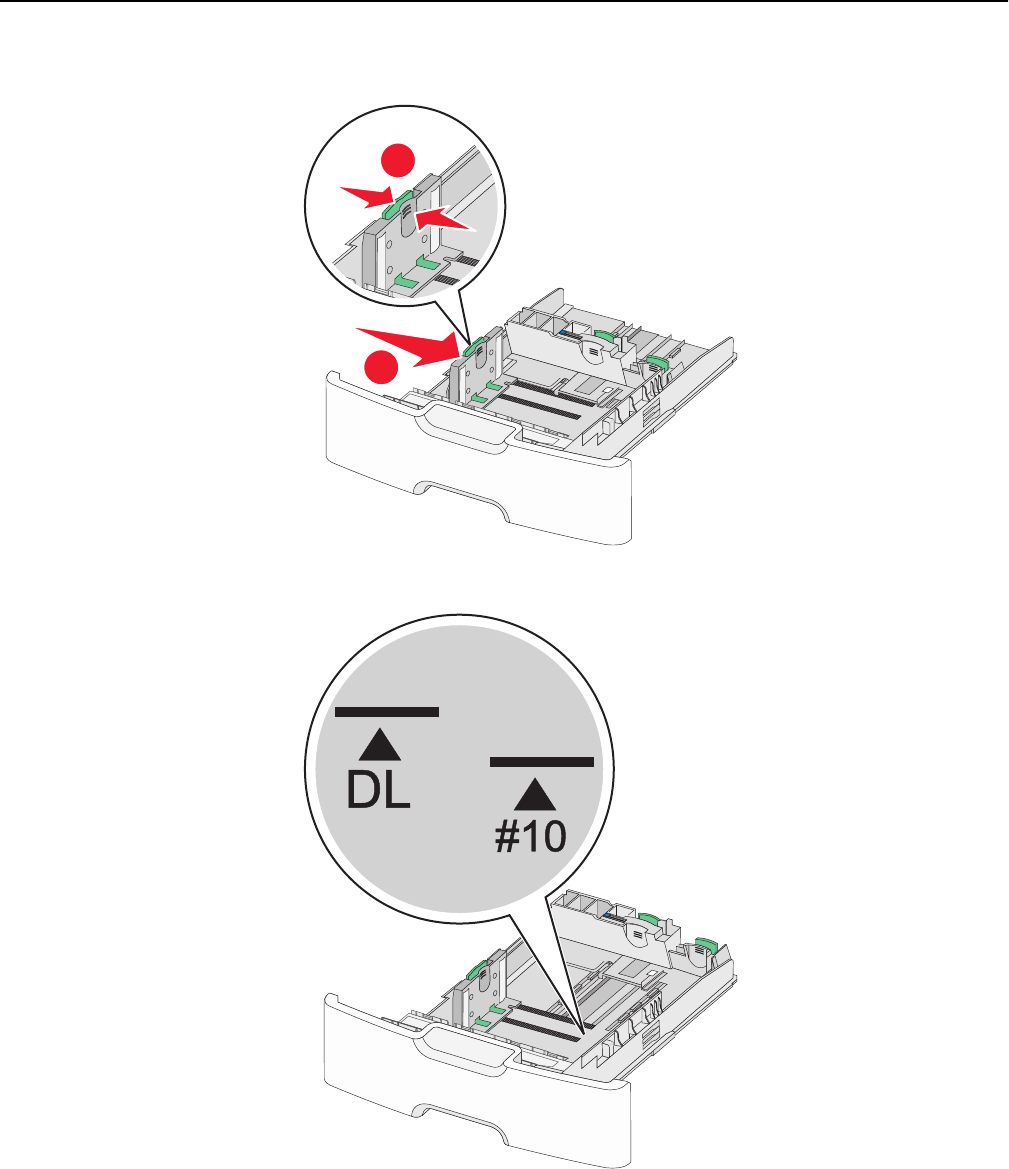 DL

#10