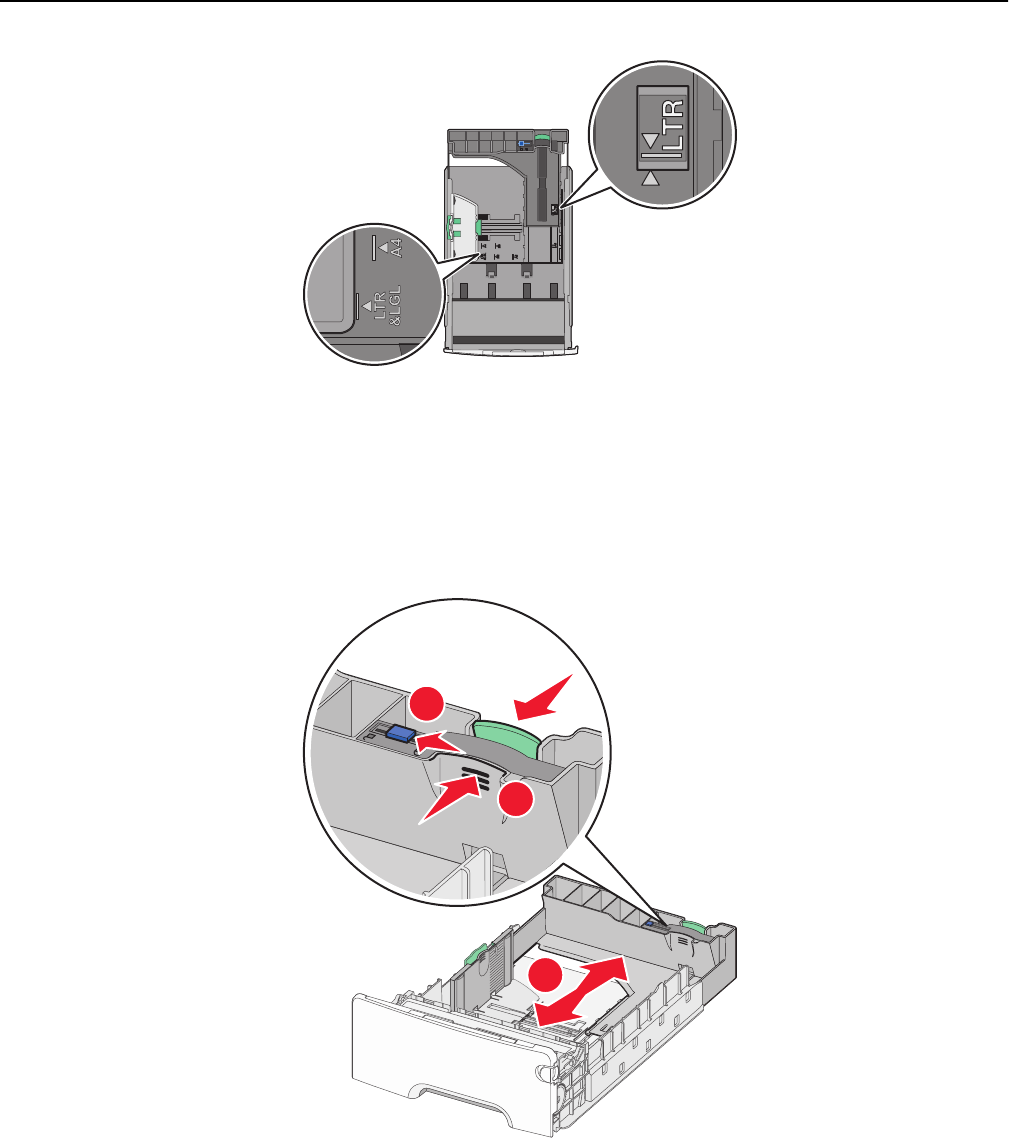 LTR

A4

LTR
&LGL