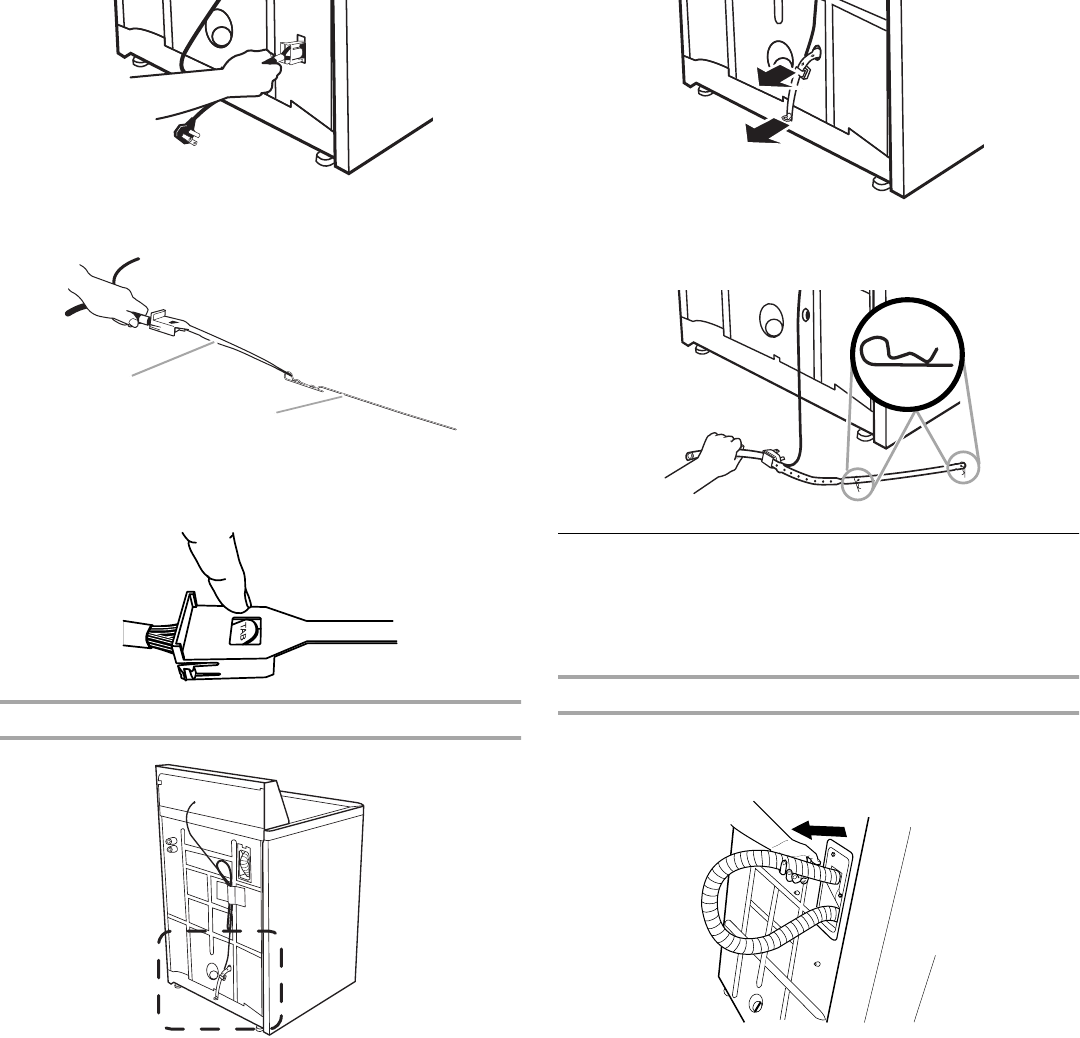 TAB