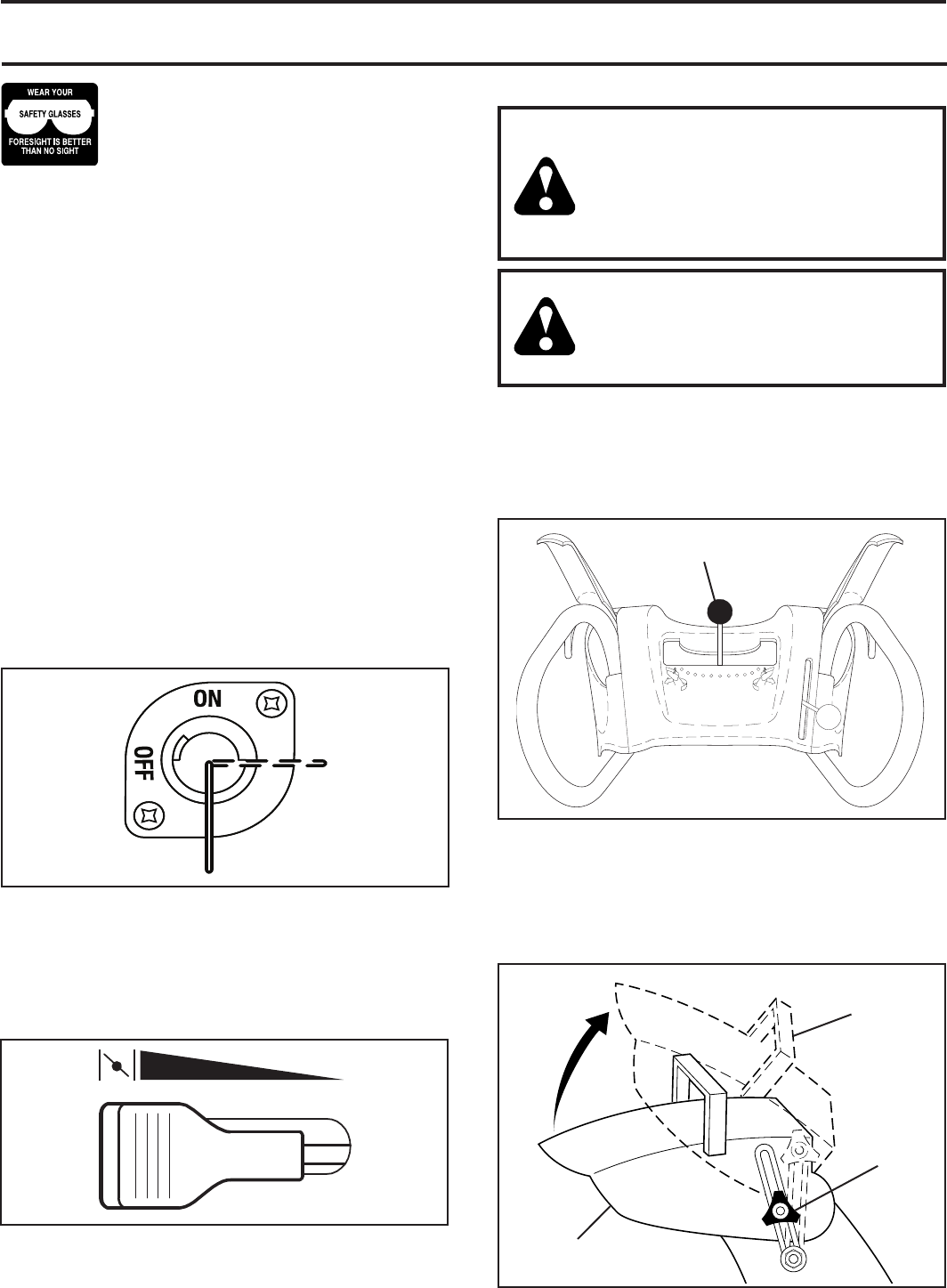 WEAR YOUR
SAFETY GLASSES
FORESIGHT IS BETTER THAN NO SIGHT

ON
OFF