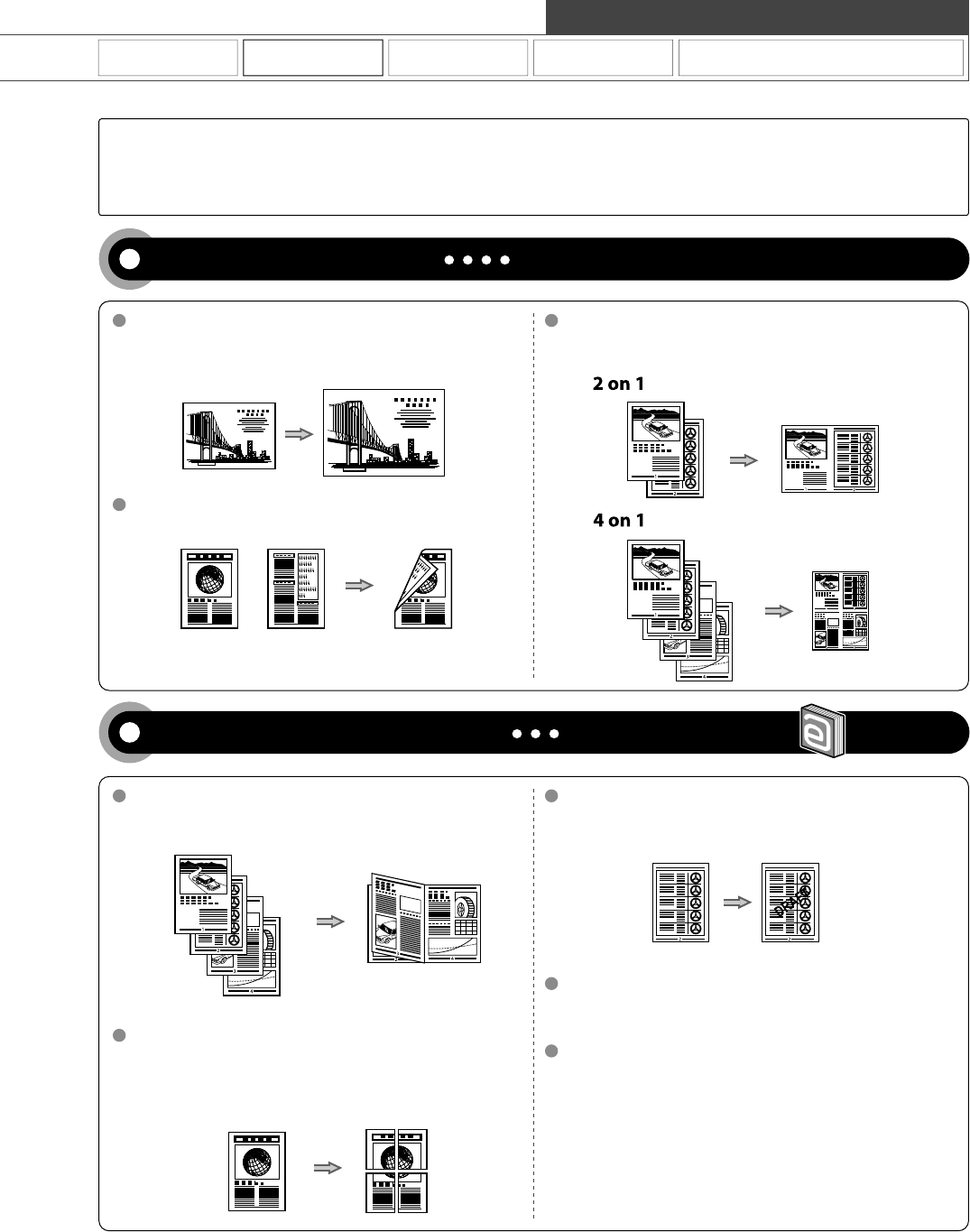 2 on 1

4 on 1