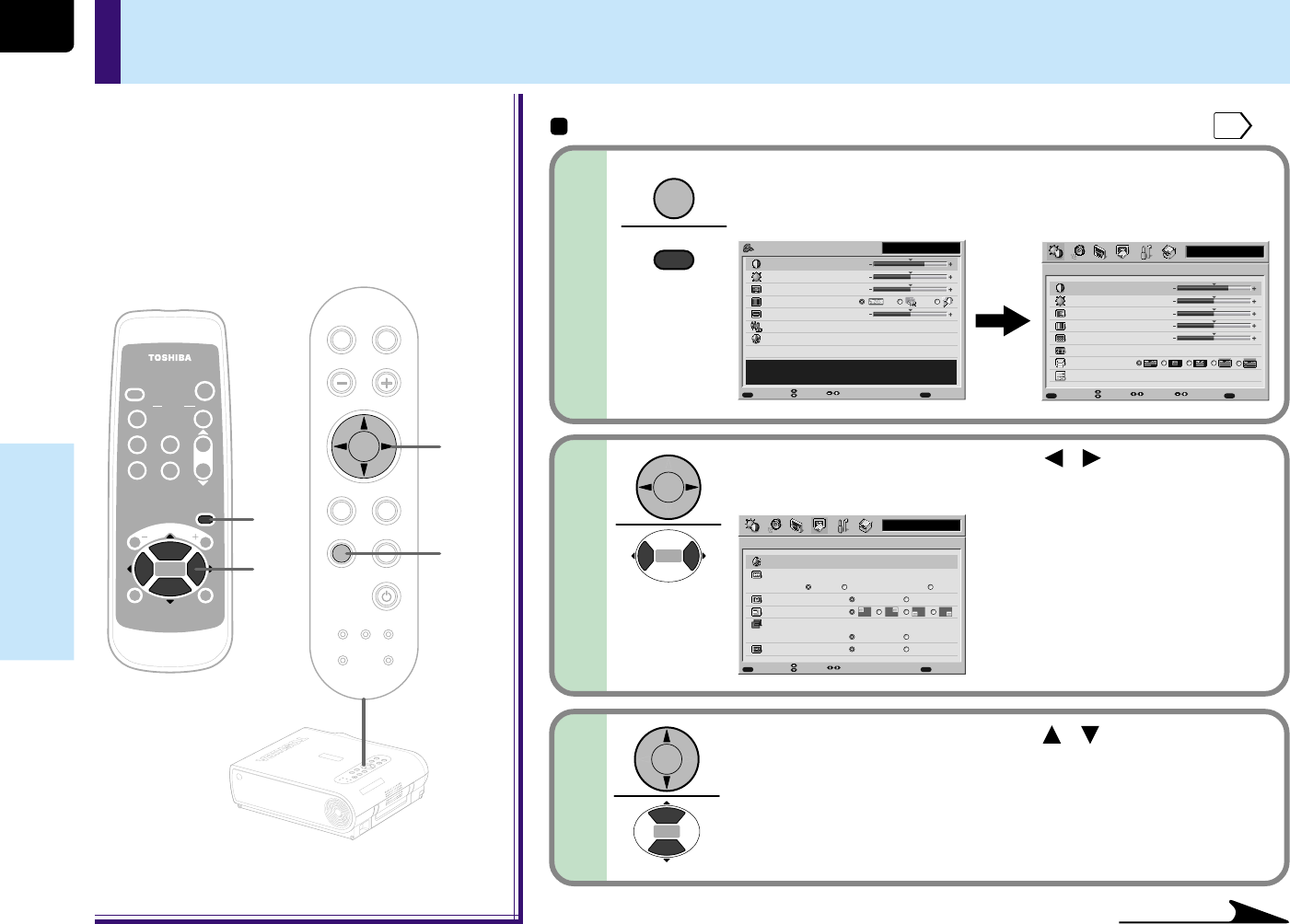 TOSHIBA