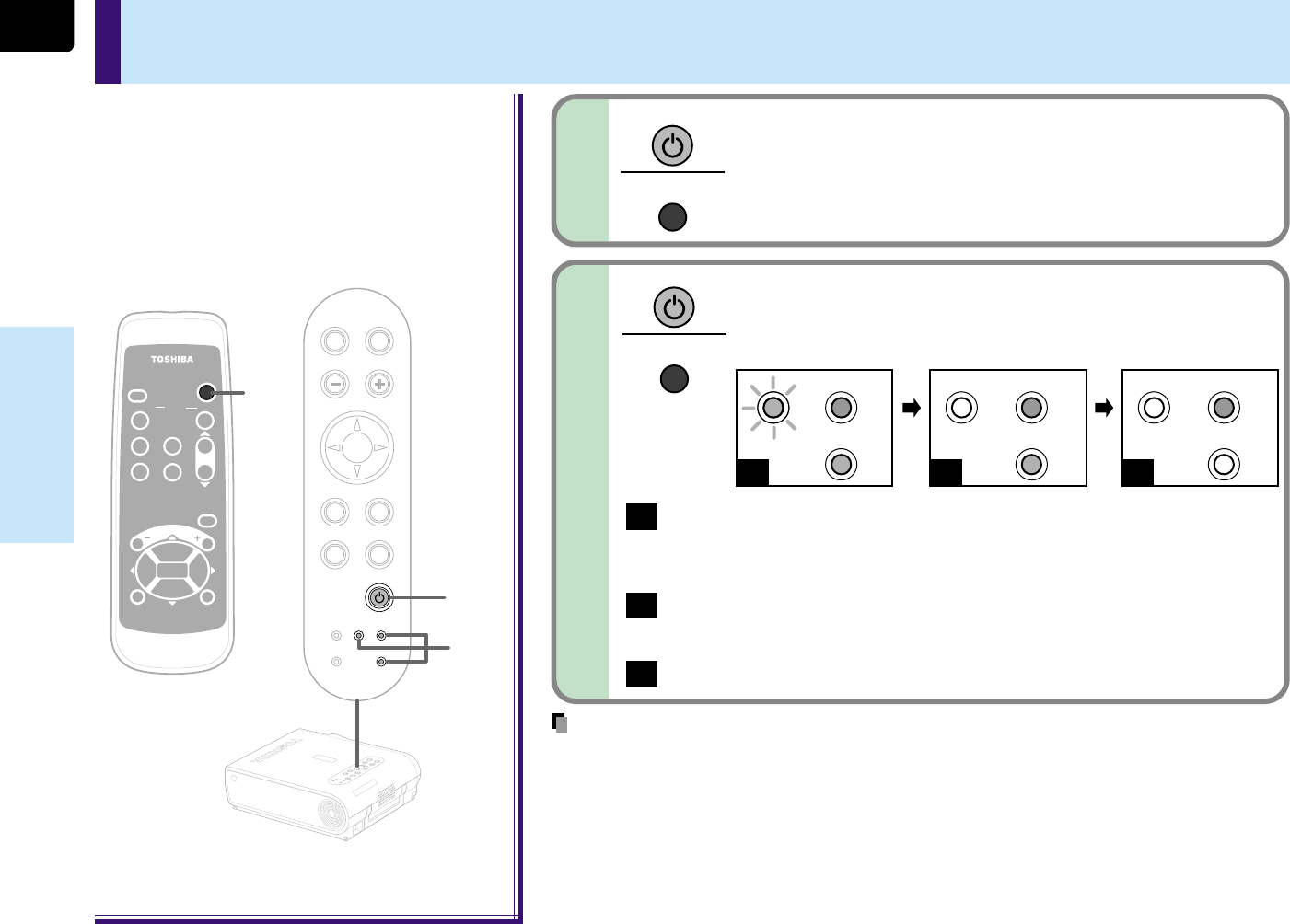 TOSHIBA