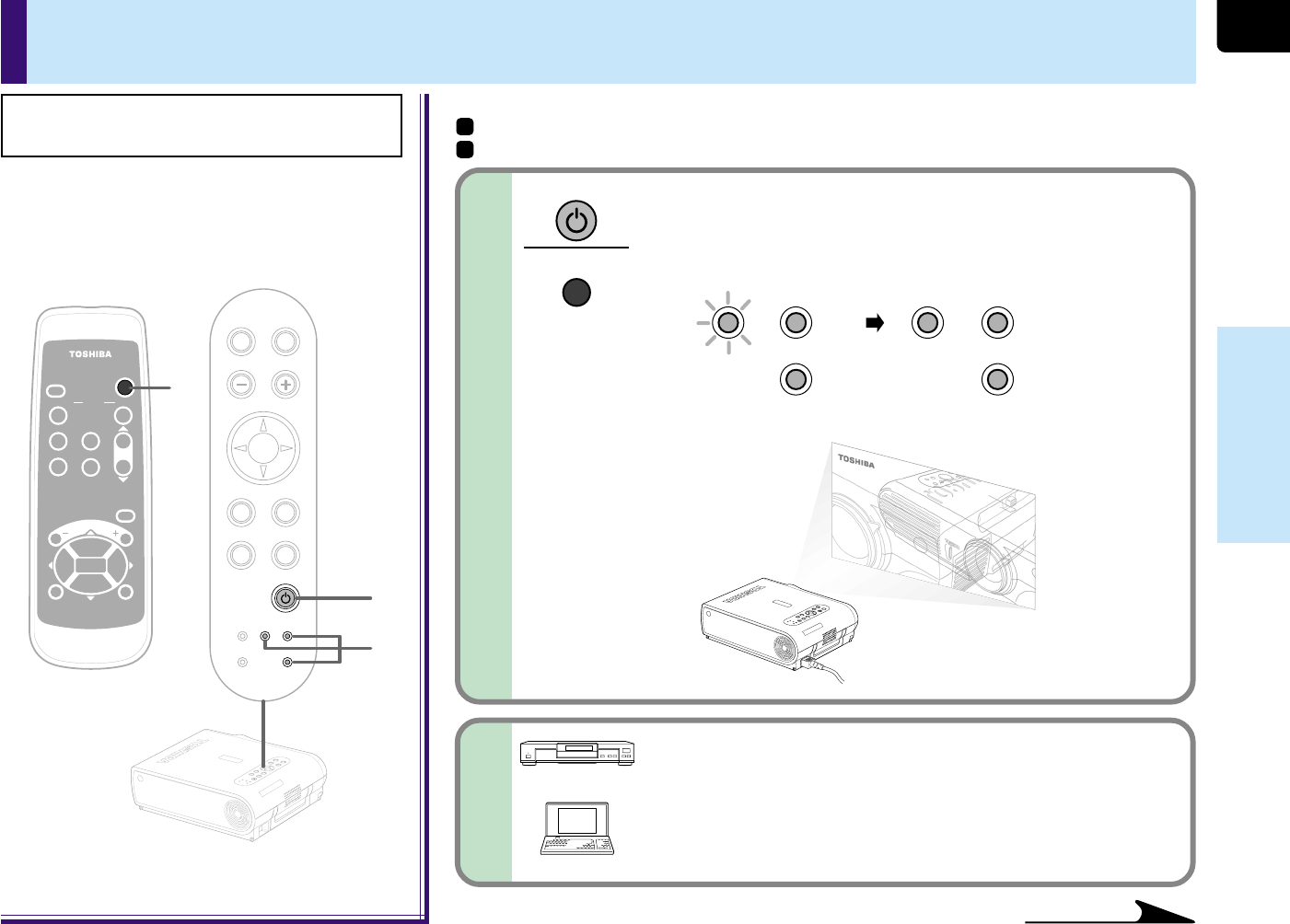 TOSHIBA

TOSHIBA