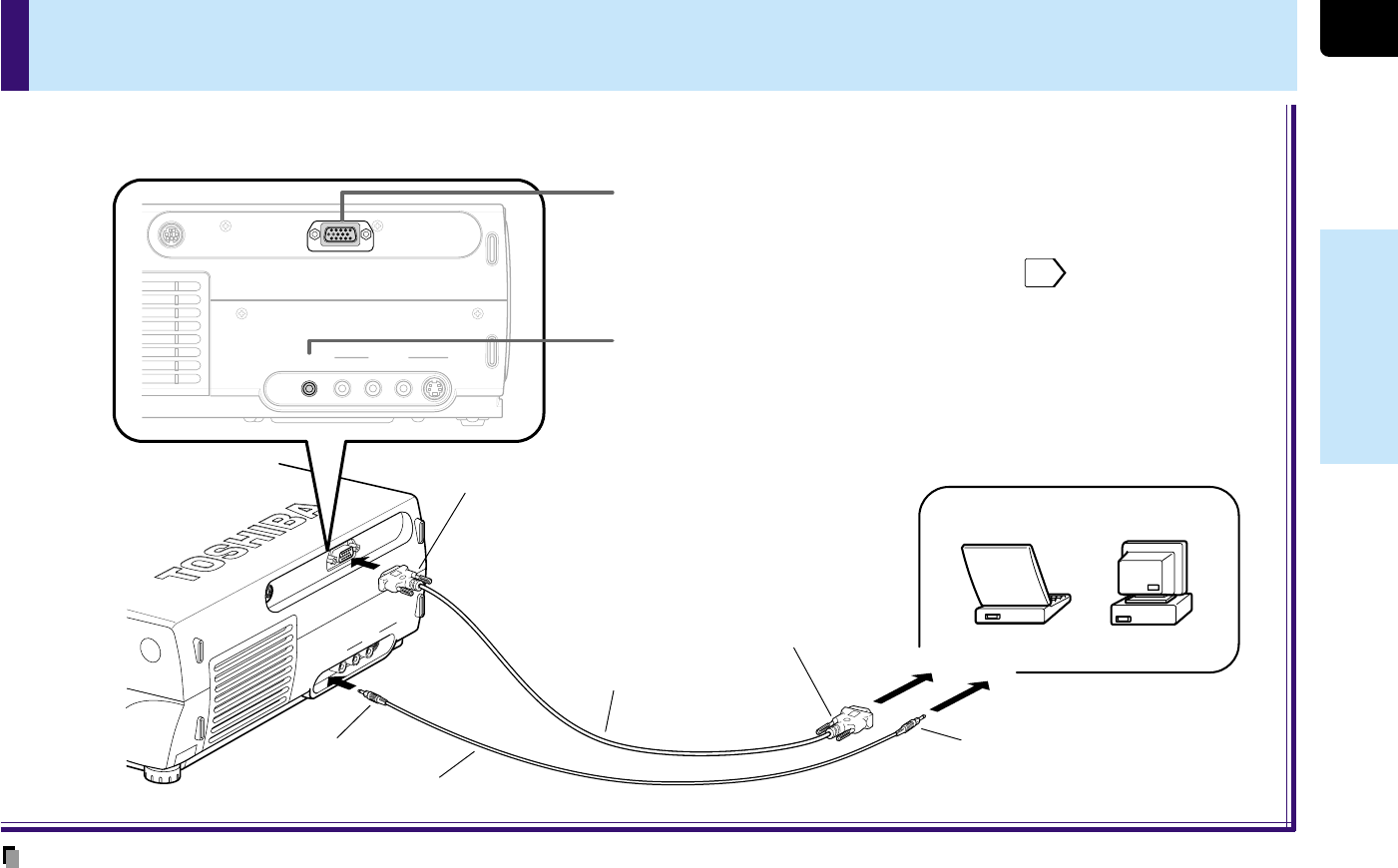 TOSHIBA