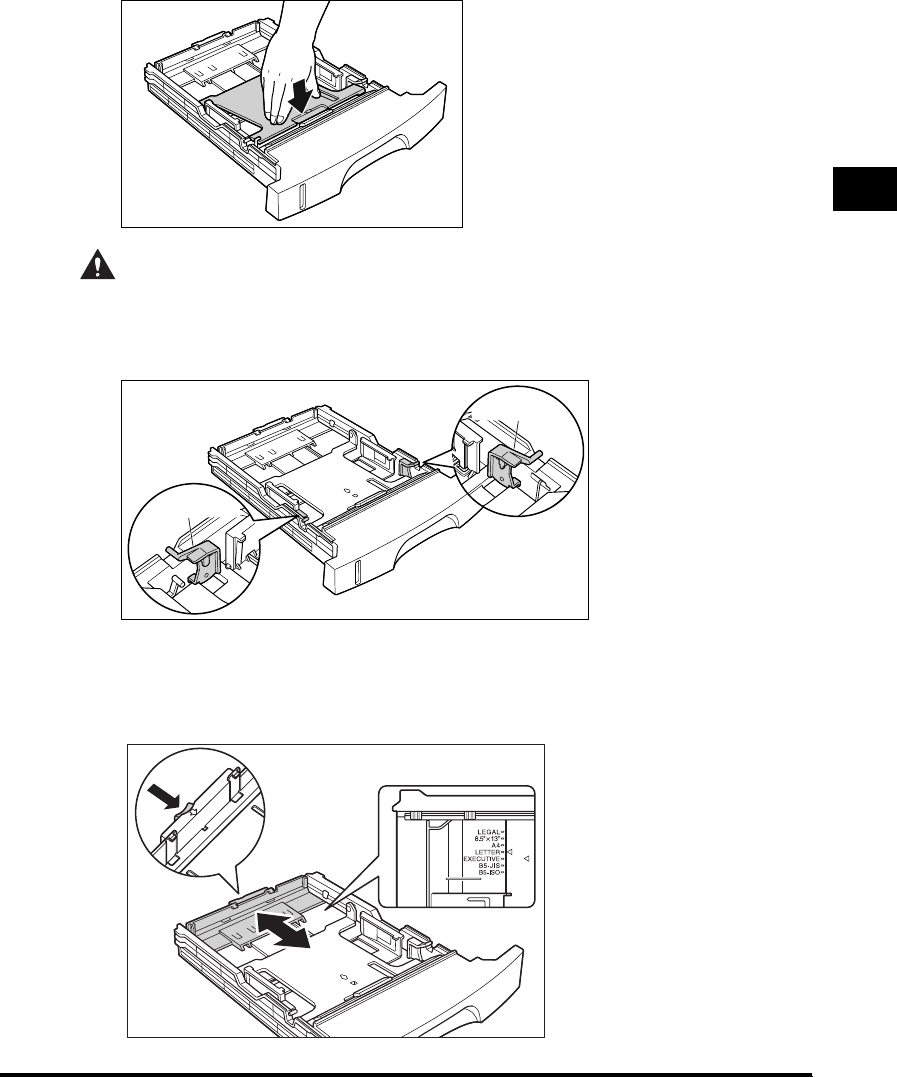 LEGAL
8.5"×13"
A4
LETTER
EXECUTIVE
B5-JIS
B5-ISO