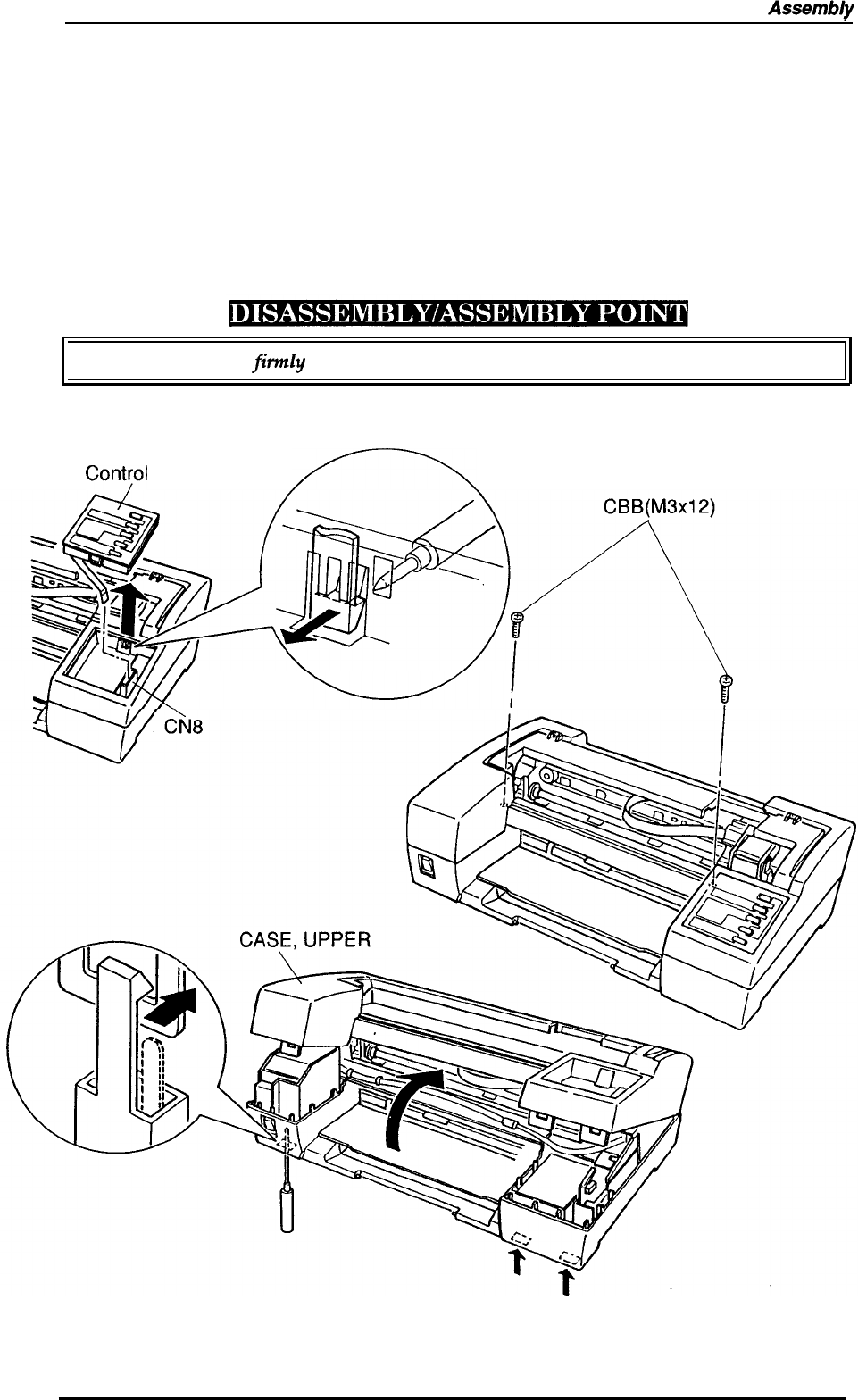 Assembly

DISASSEMBLY/ASSEMBLY POINT

firmly

Control

CBB(M3x12)

CN8

CASE, UPPER