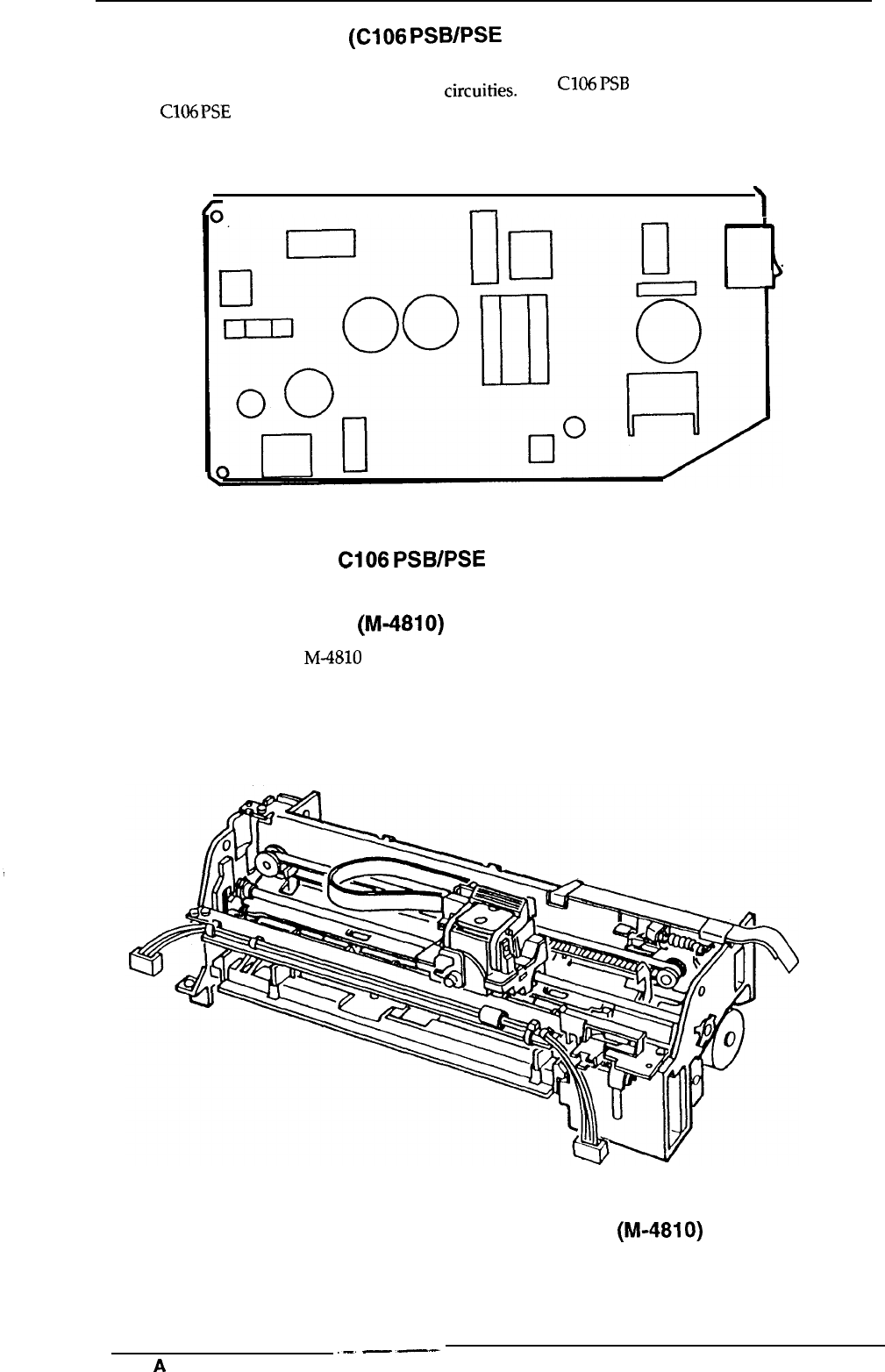 (C106 PSB/PSE

circuities. C106 PSB

C106 PSE

C106 PSB/PSE

(M-4810)

M-4810

(M-4810)

A