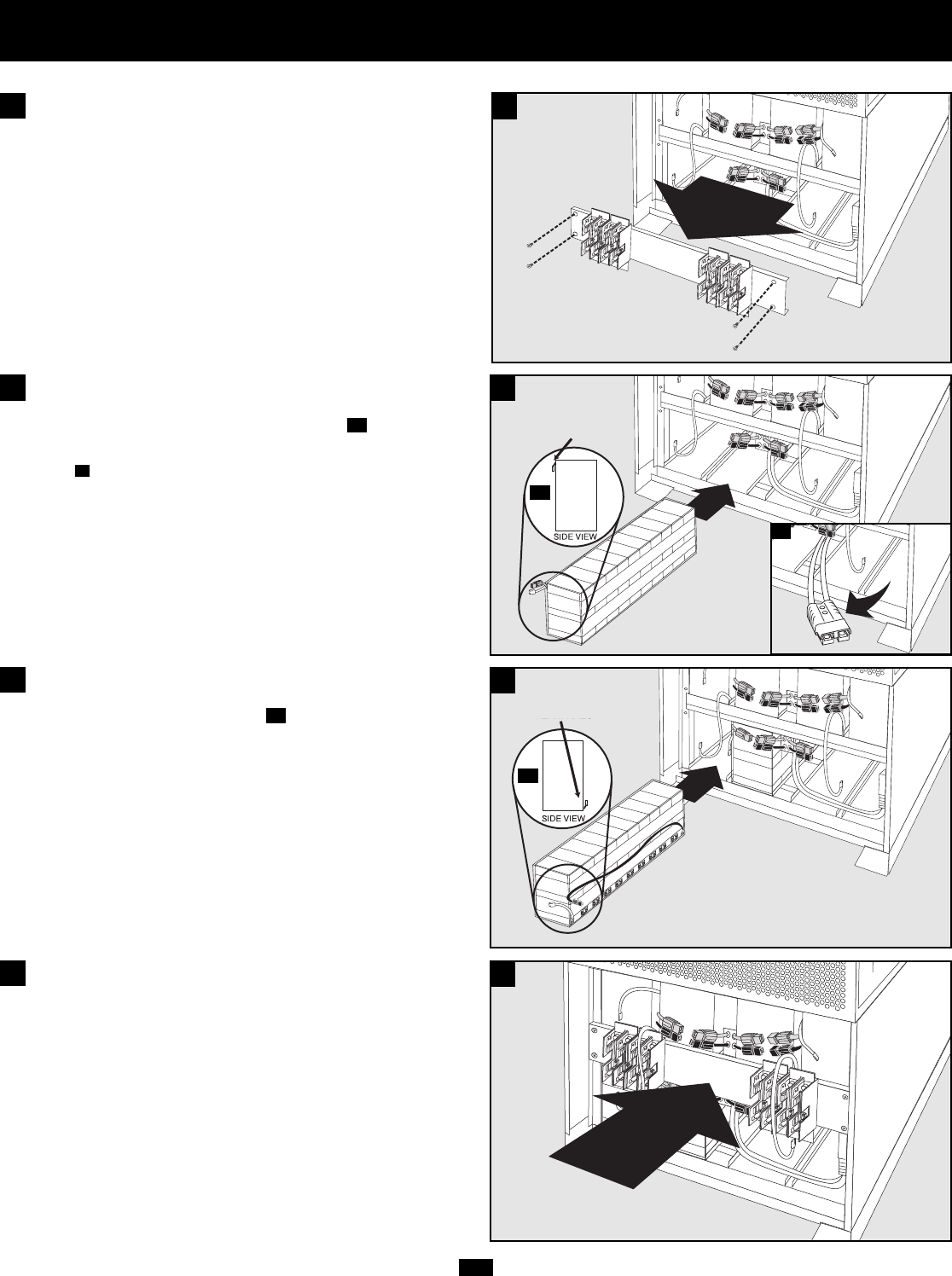 SIDE VIEW

SIDE VIEW