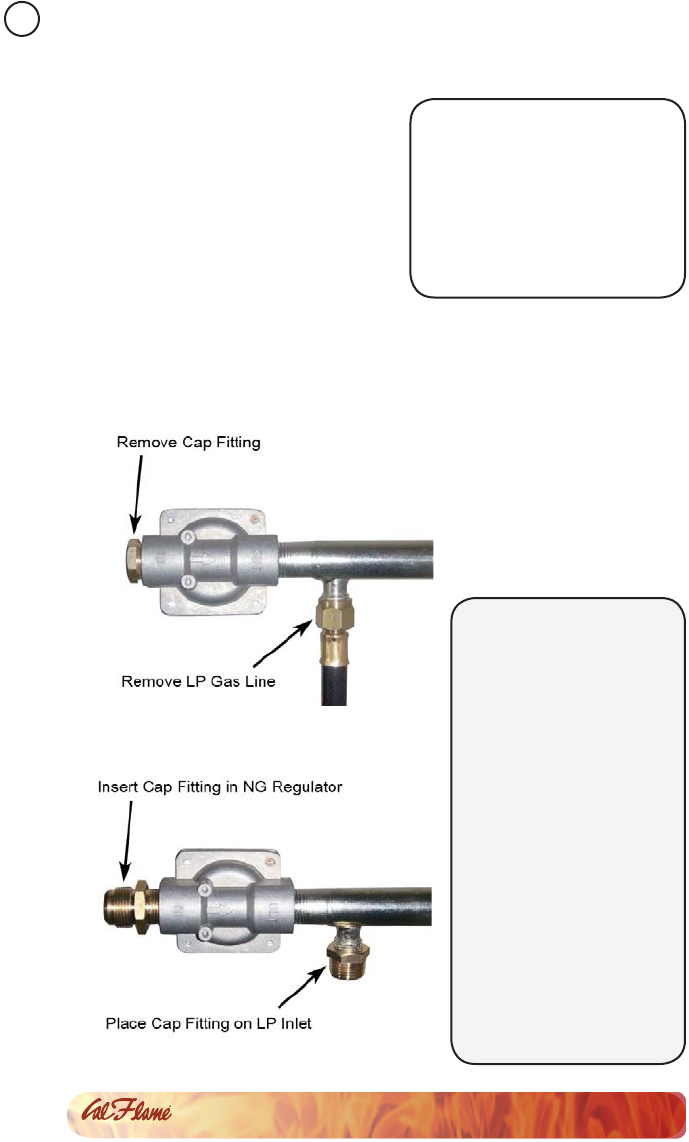 Remove Cap Fitting

Remove LP Gas Line

Insert Cap Fitting in NG Regulator

Place Cap Fitting on LP Inlet

Cal Flame