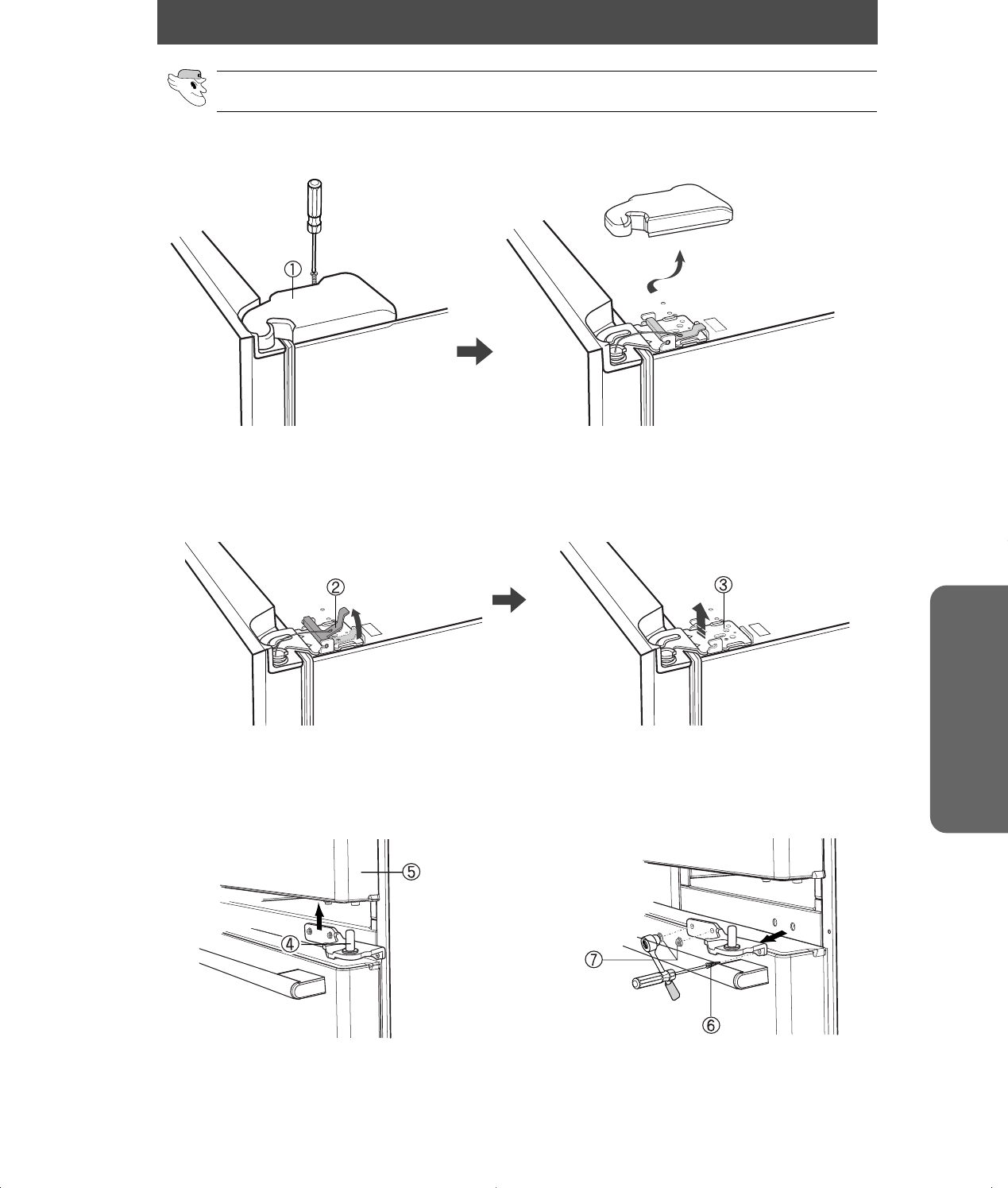 ①

②

③

⑤

④

⑦

⑥