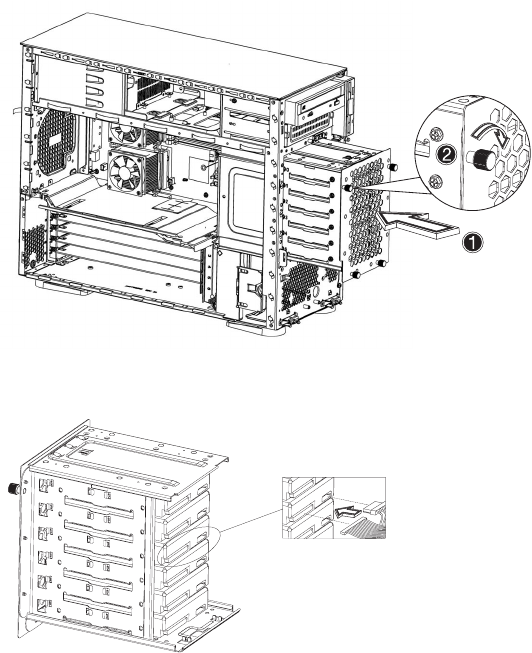 2

1