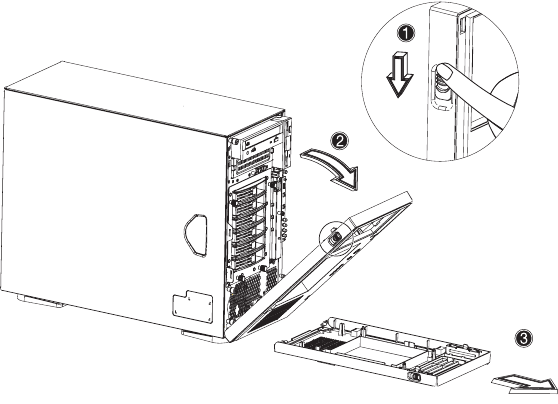 1

2

3