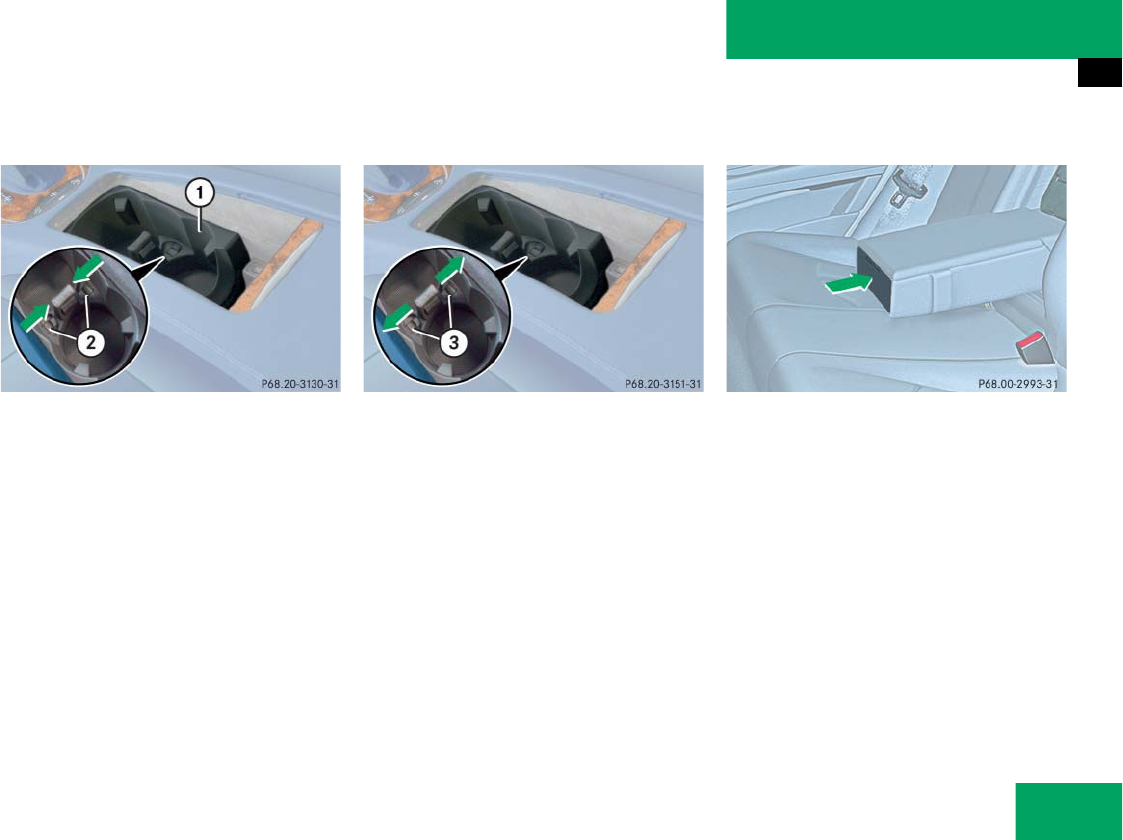 1

2

P68.20-3130-31

3

P68.20-3151-31

P68.00-2993-31