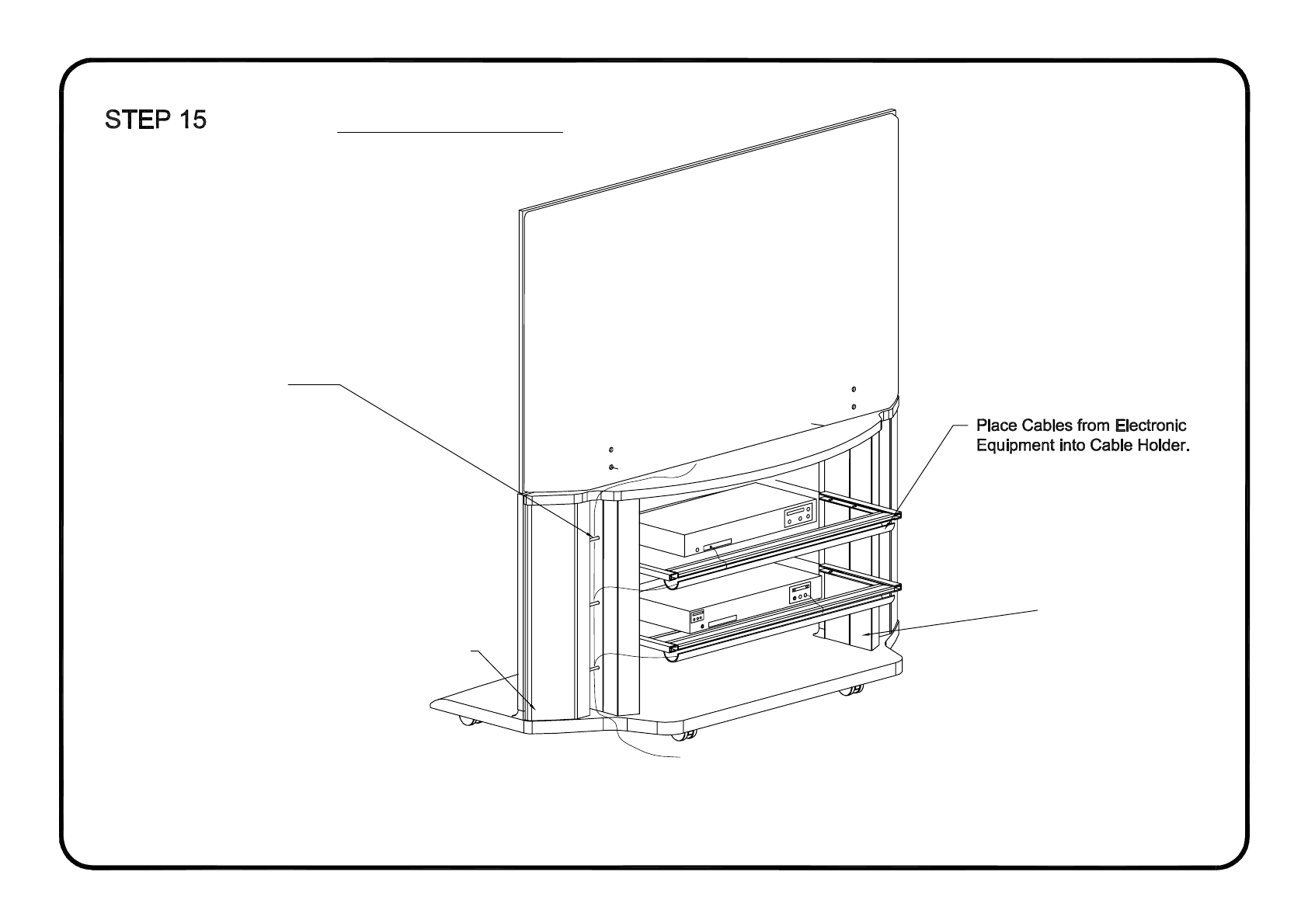 STEP 15

Place Cables from Electronic Equipment into Cable Holder.