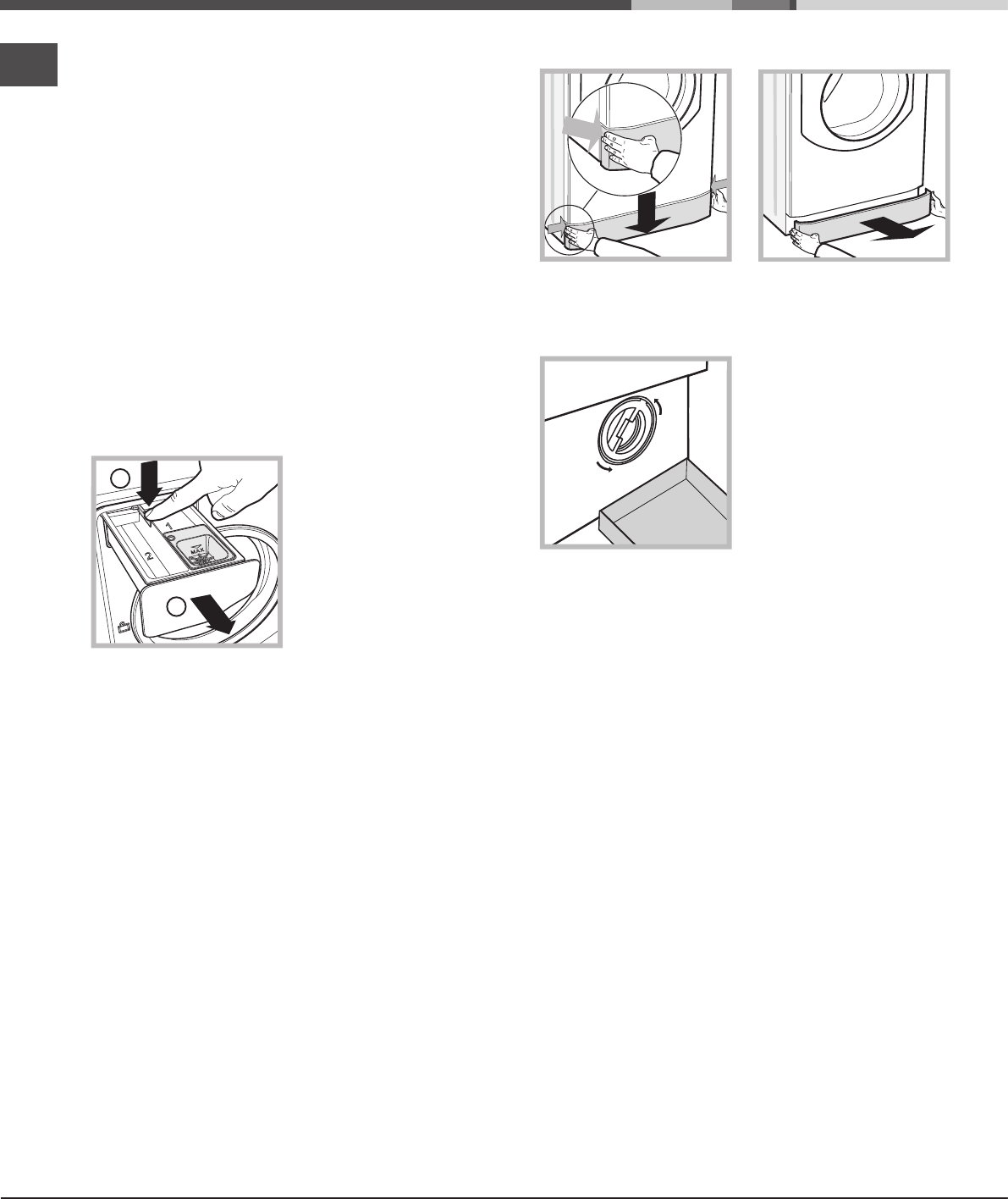 1

2

MAX