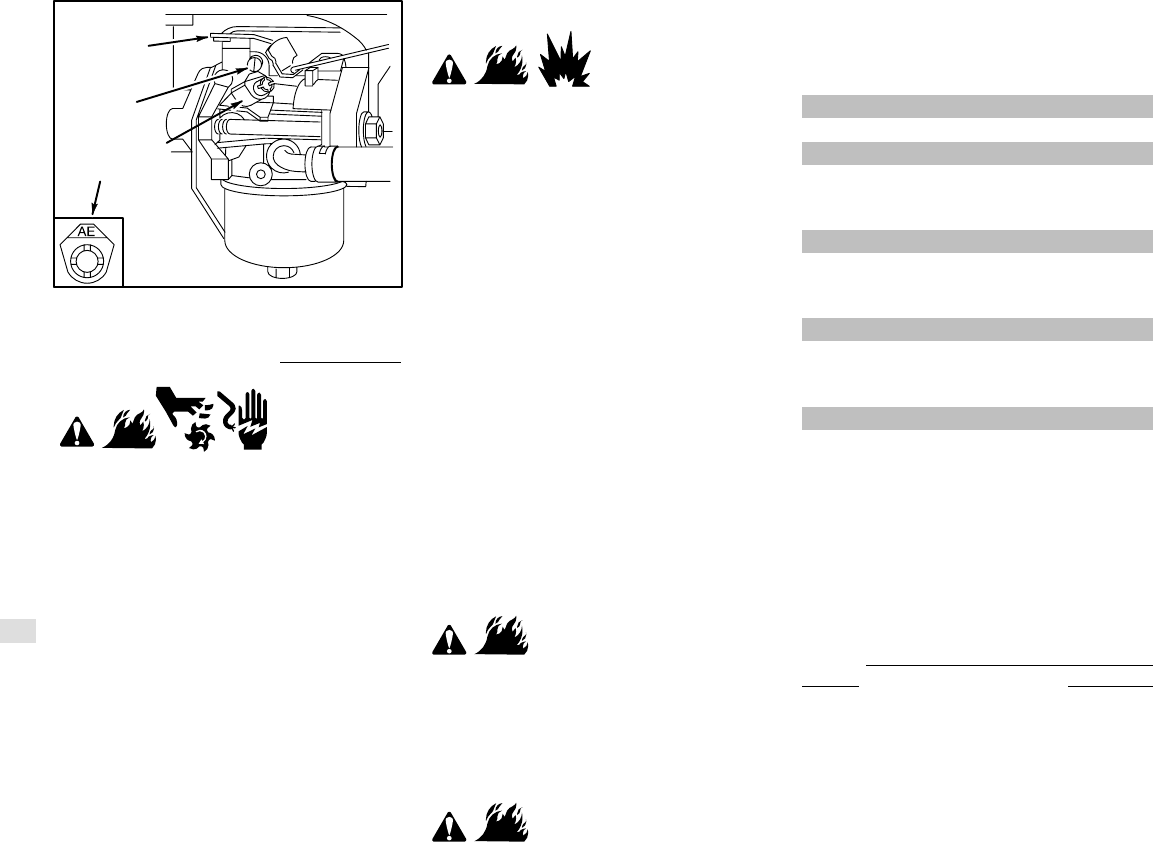 AE