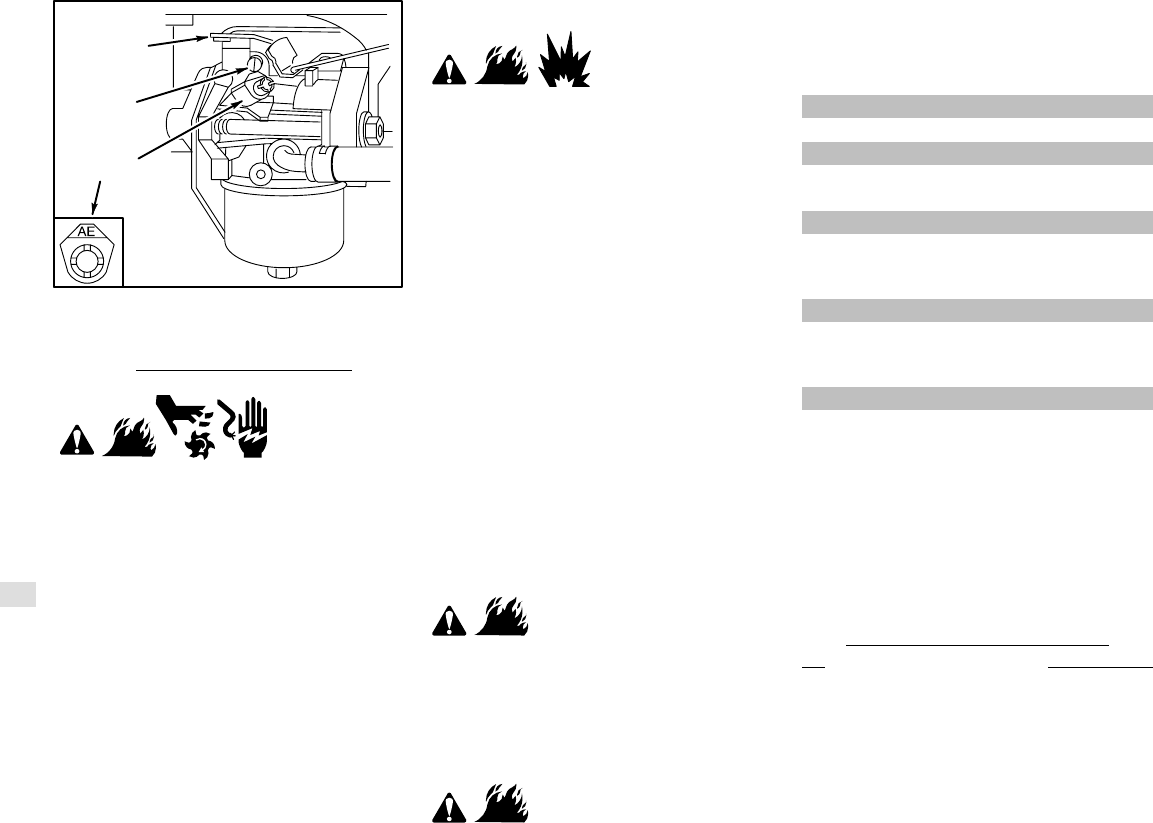 AE