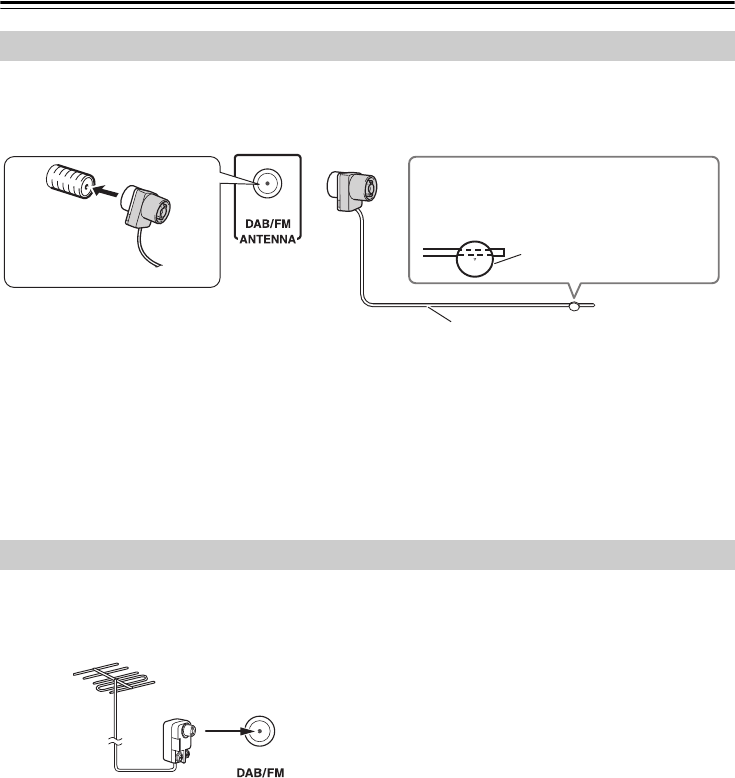 DAB/FM ANTENNA

DAB/FM