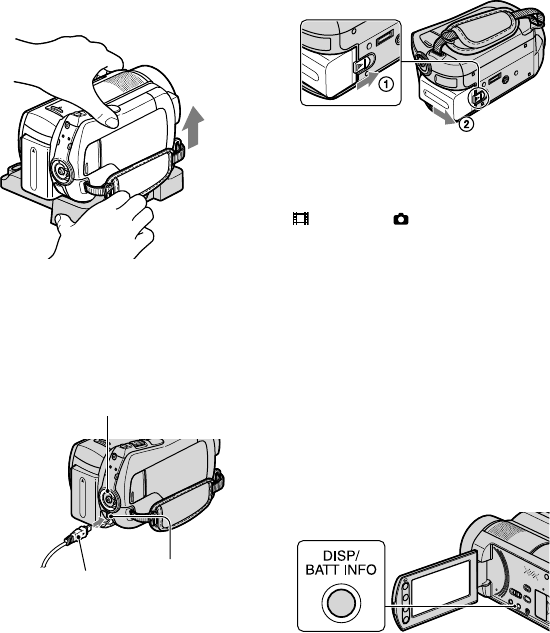 ①
②

DISP/
BATT INFO