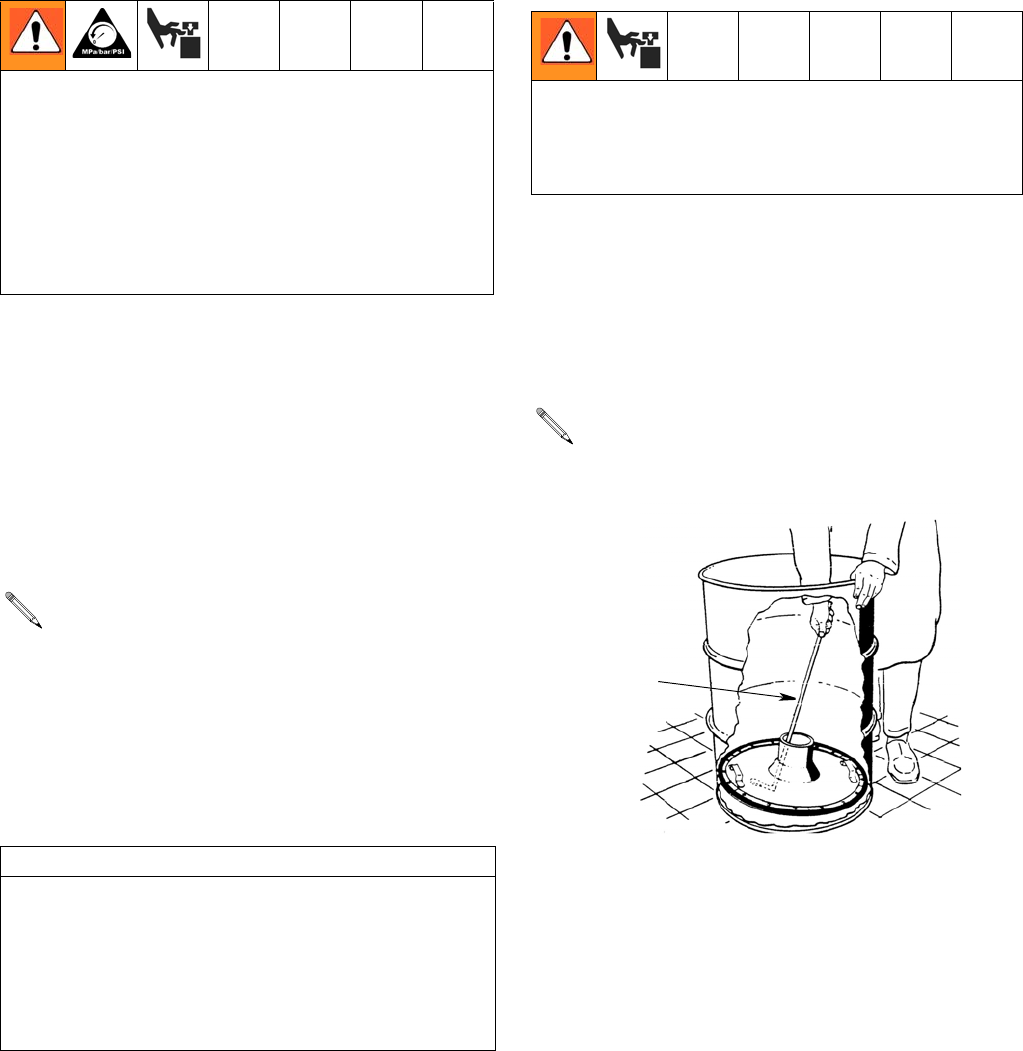 MPa/bar/PSI