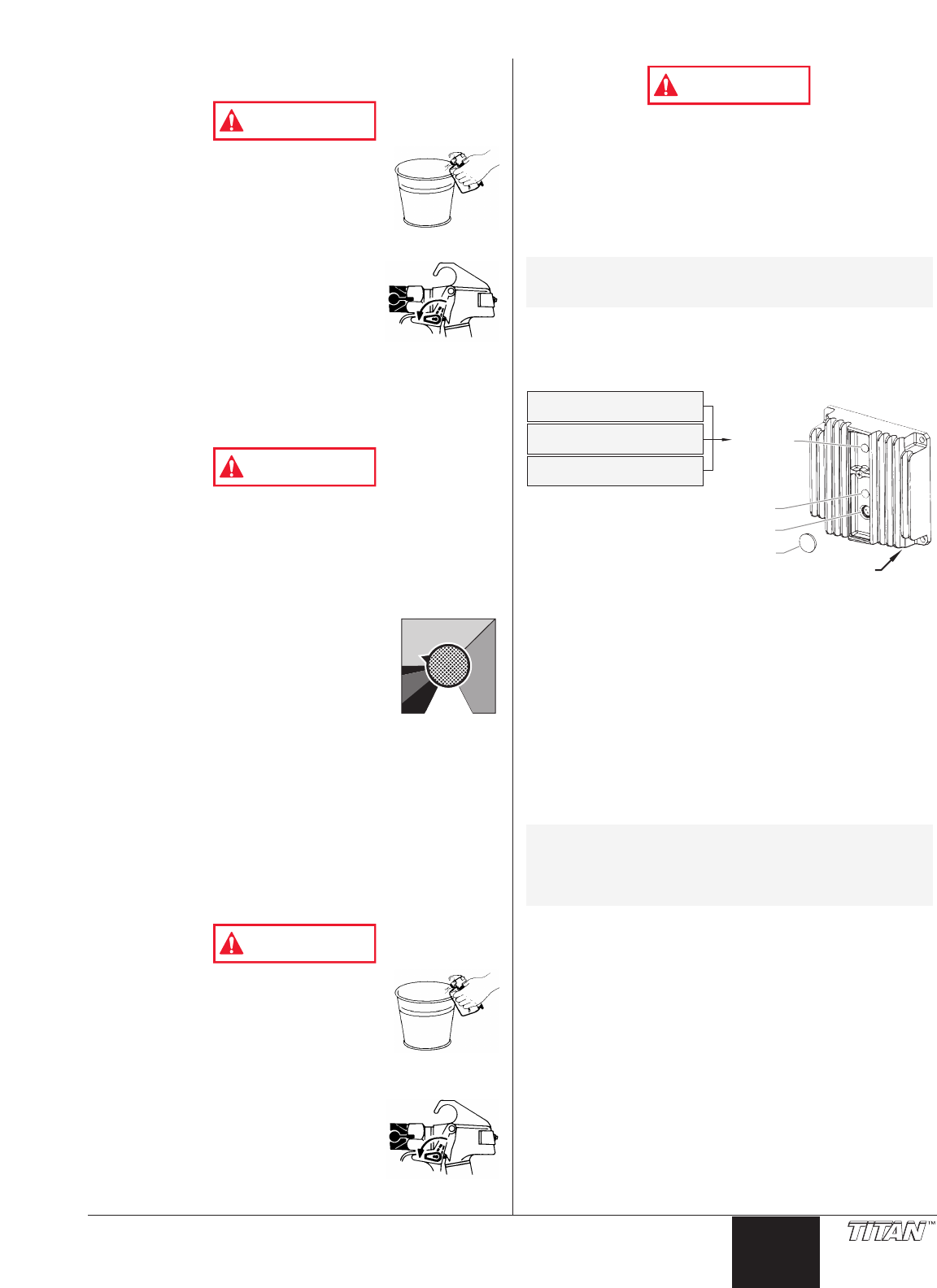 TITAN™