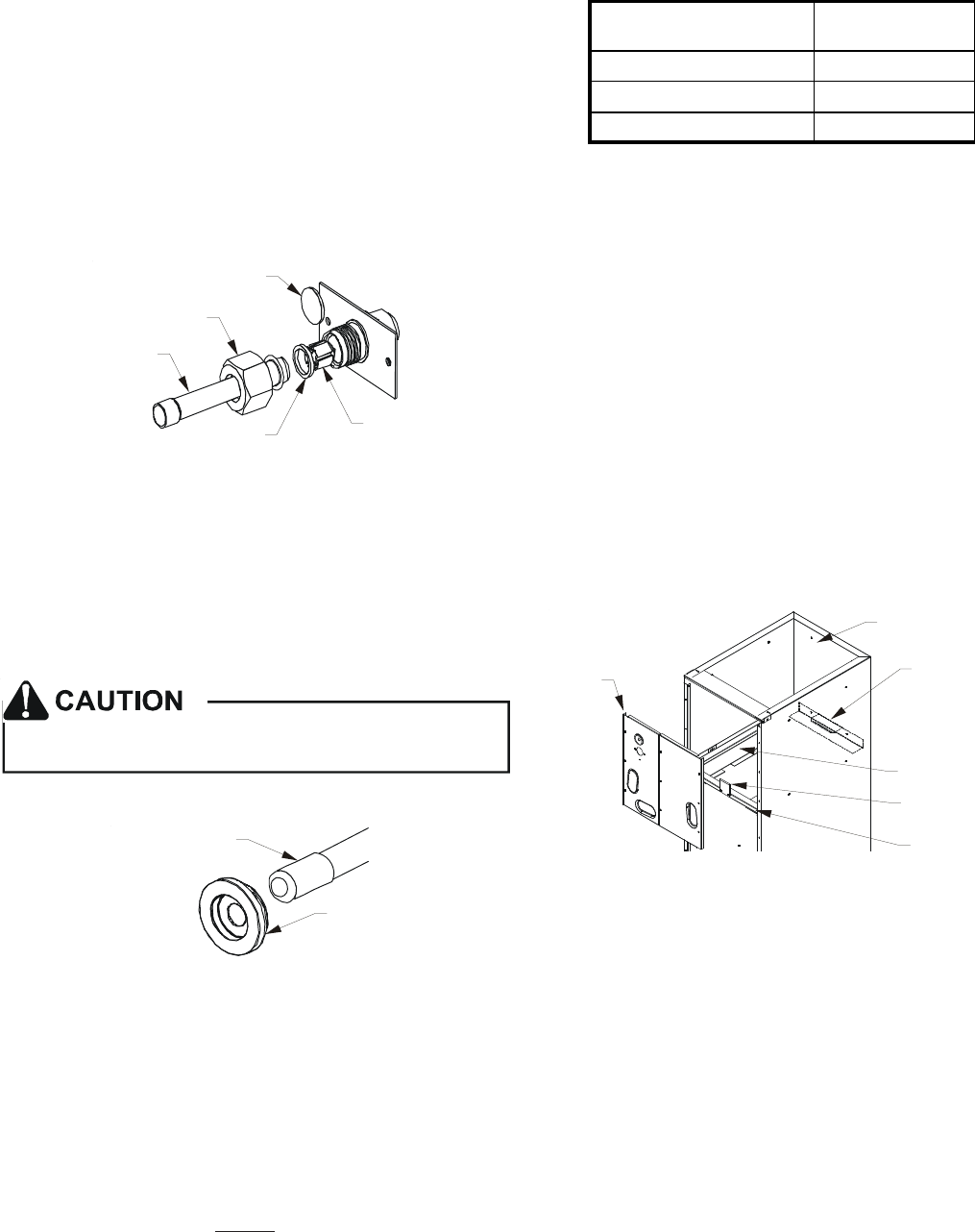 CAUTION