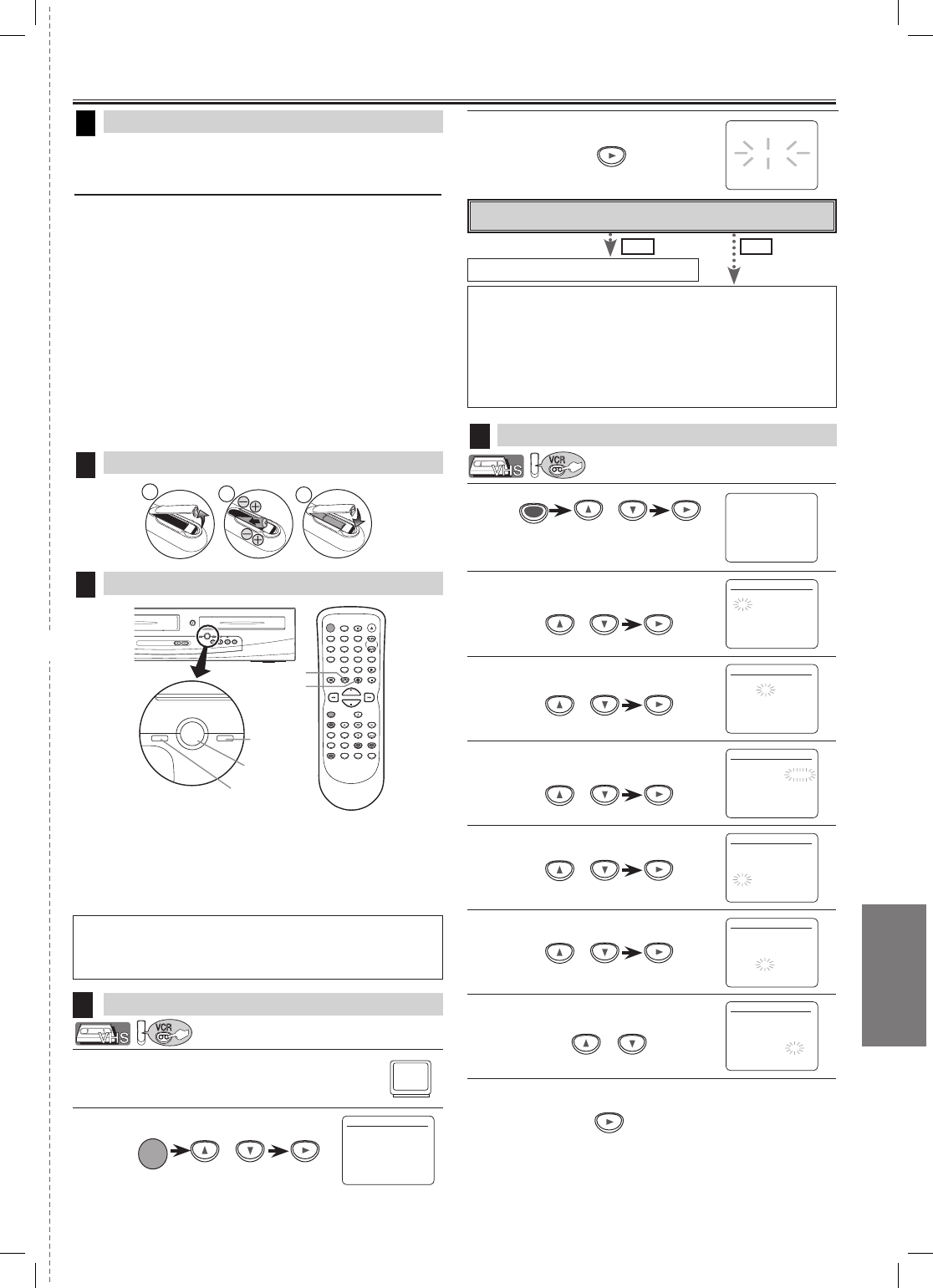 VHS

VCR

VHS

VCR