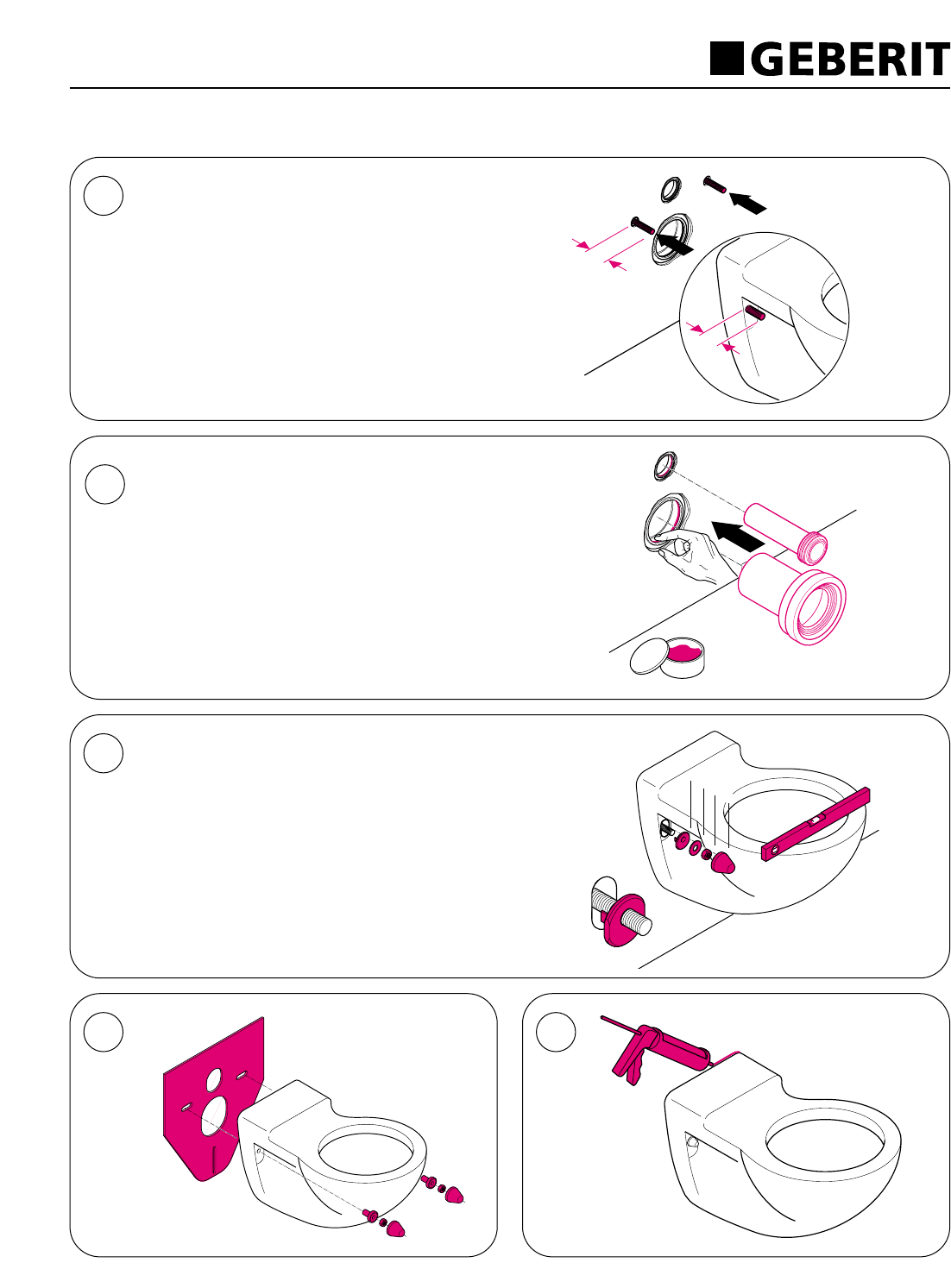 GEBERIT