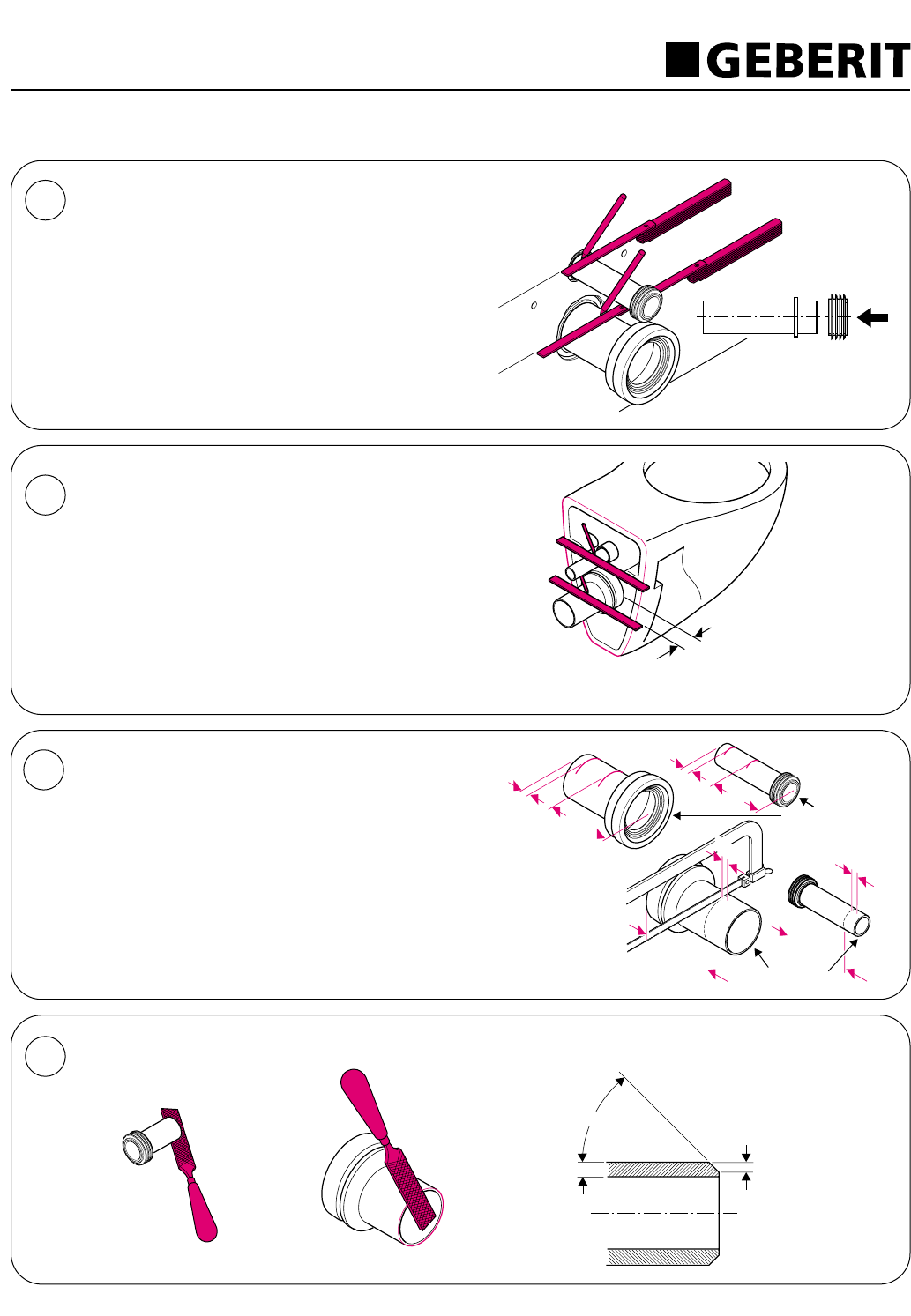 GEBERIT