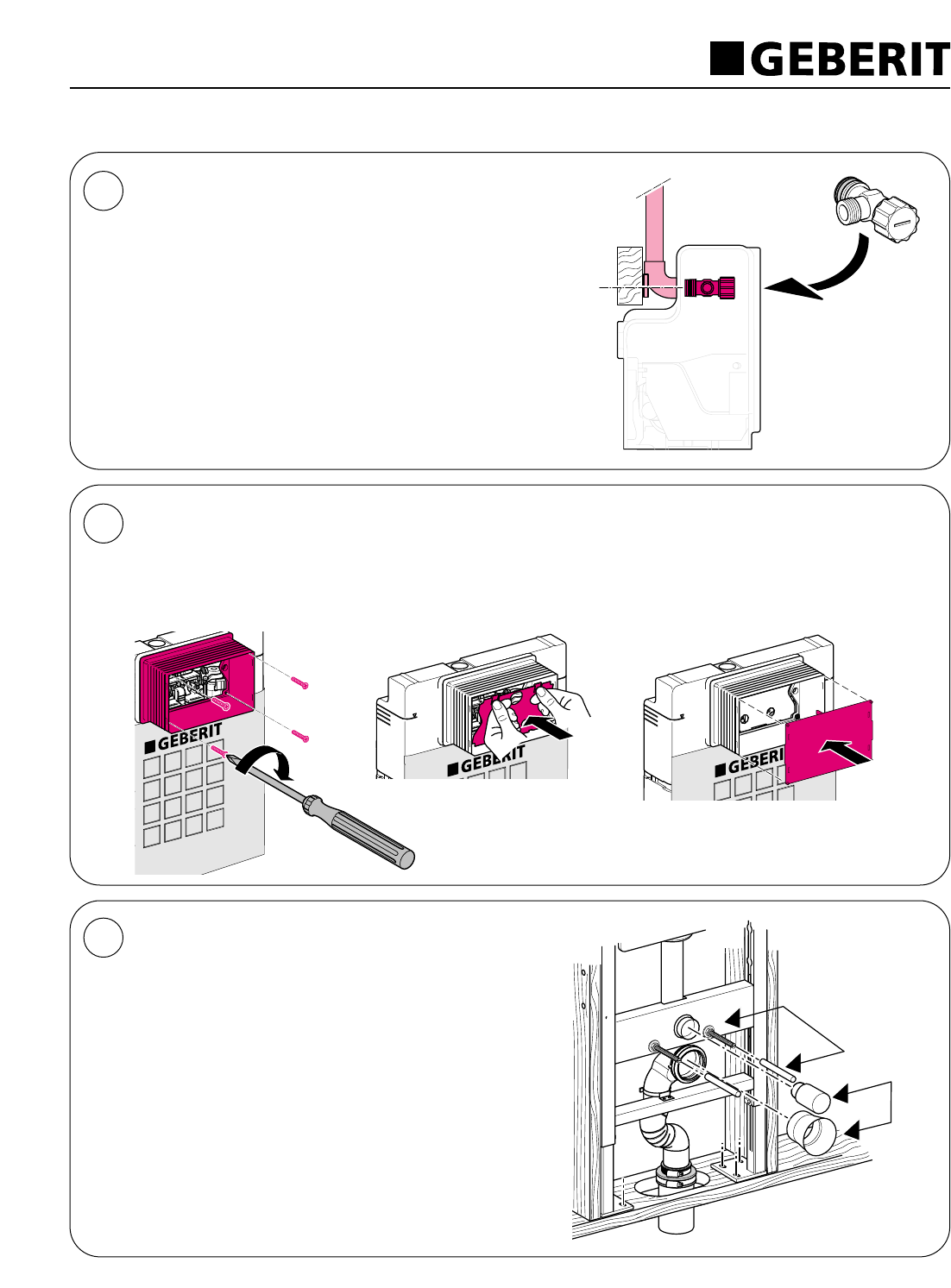 GEBERIT

GEBERIT

GEBERIT

GEBERI