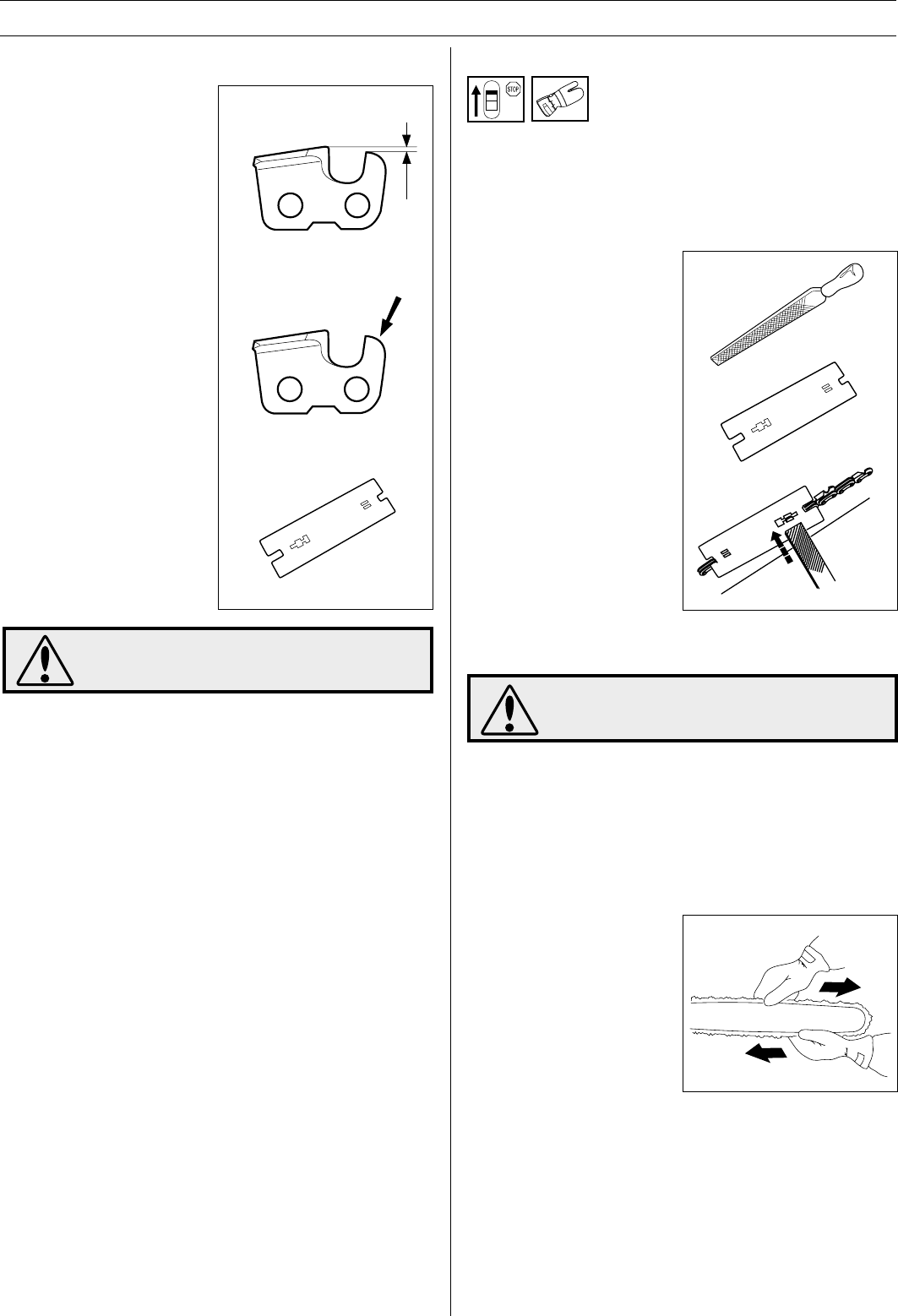 STOP