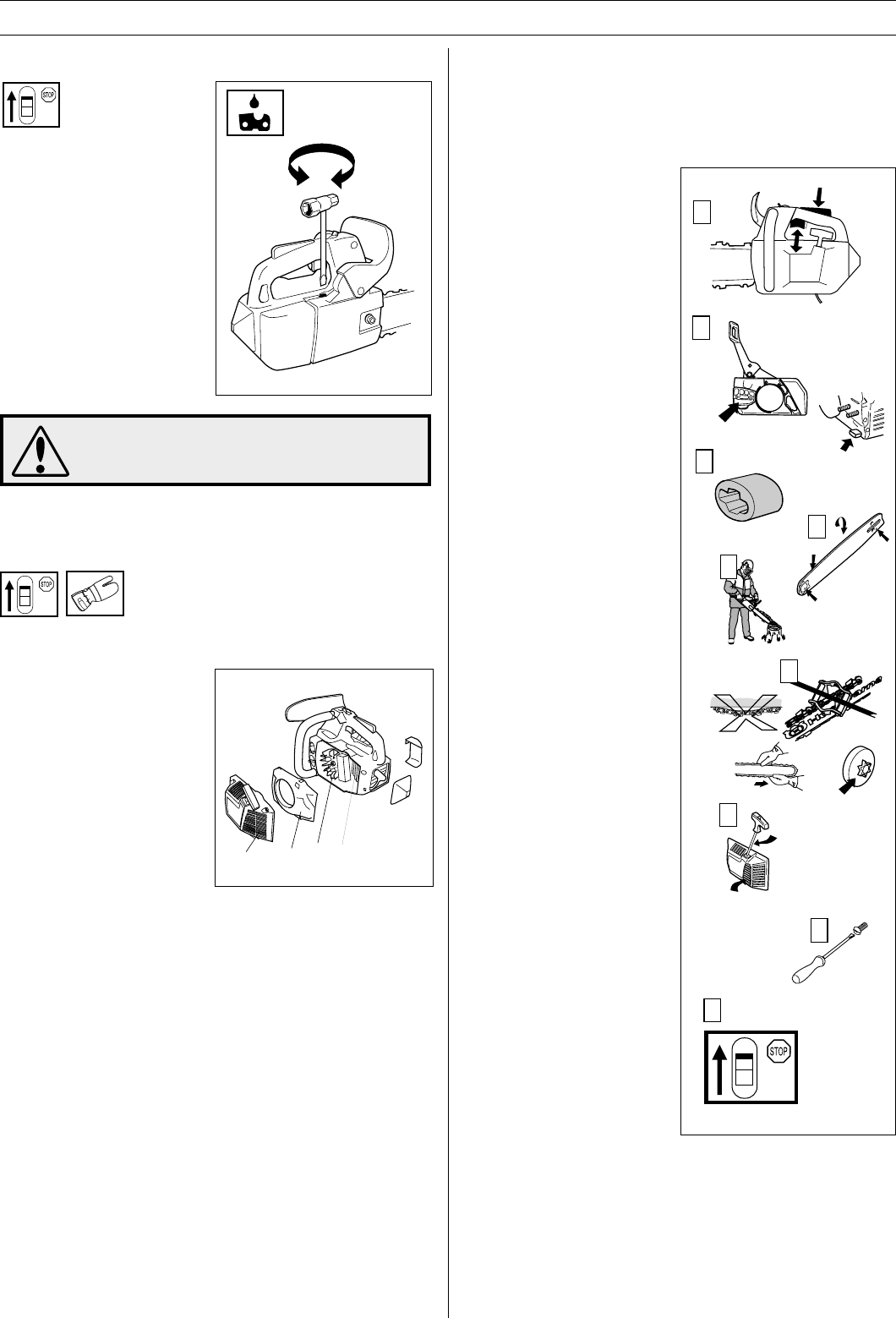 STOP

STOP

STOP