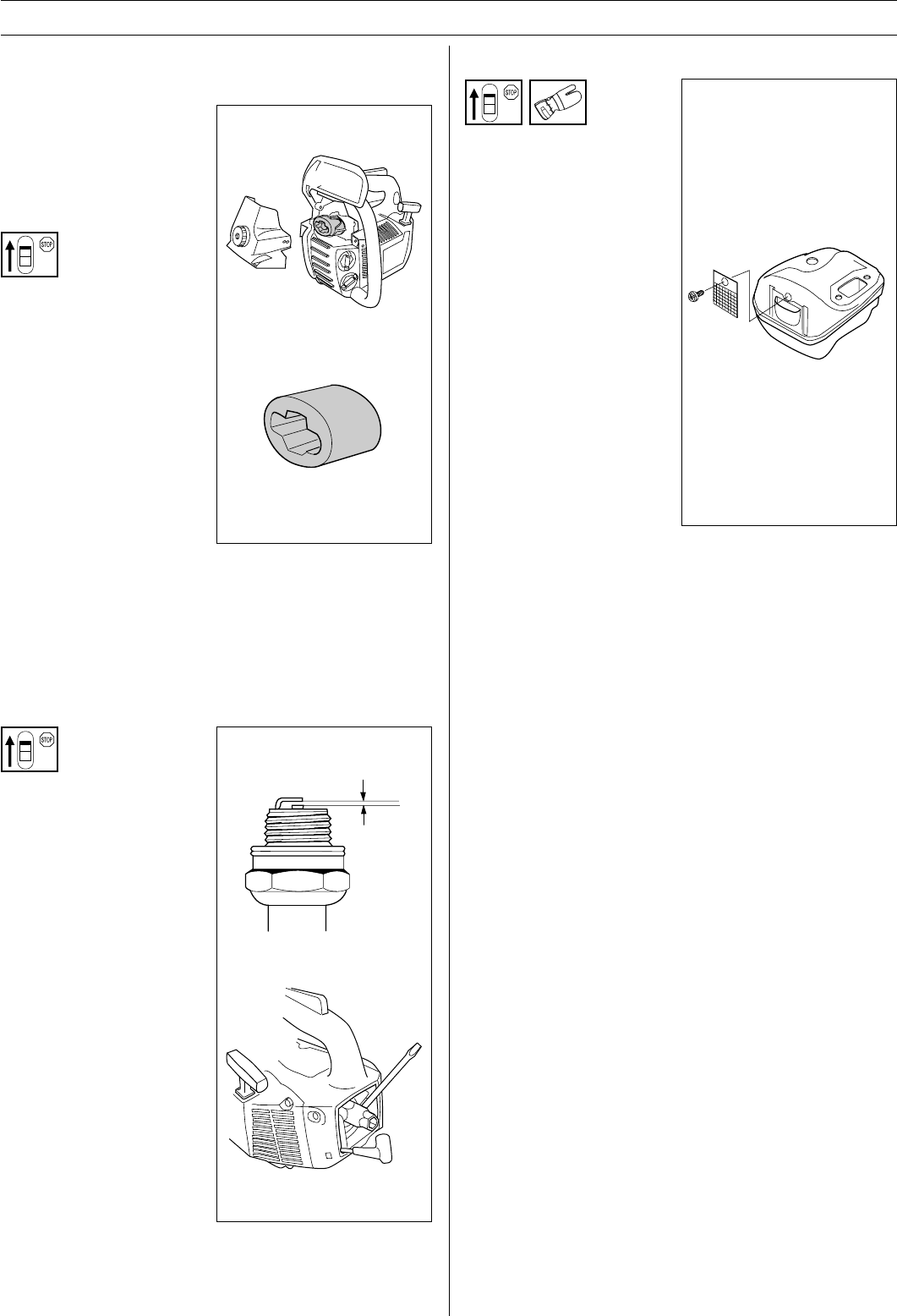 STOP

STOP

STOP